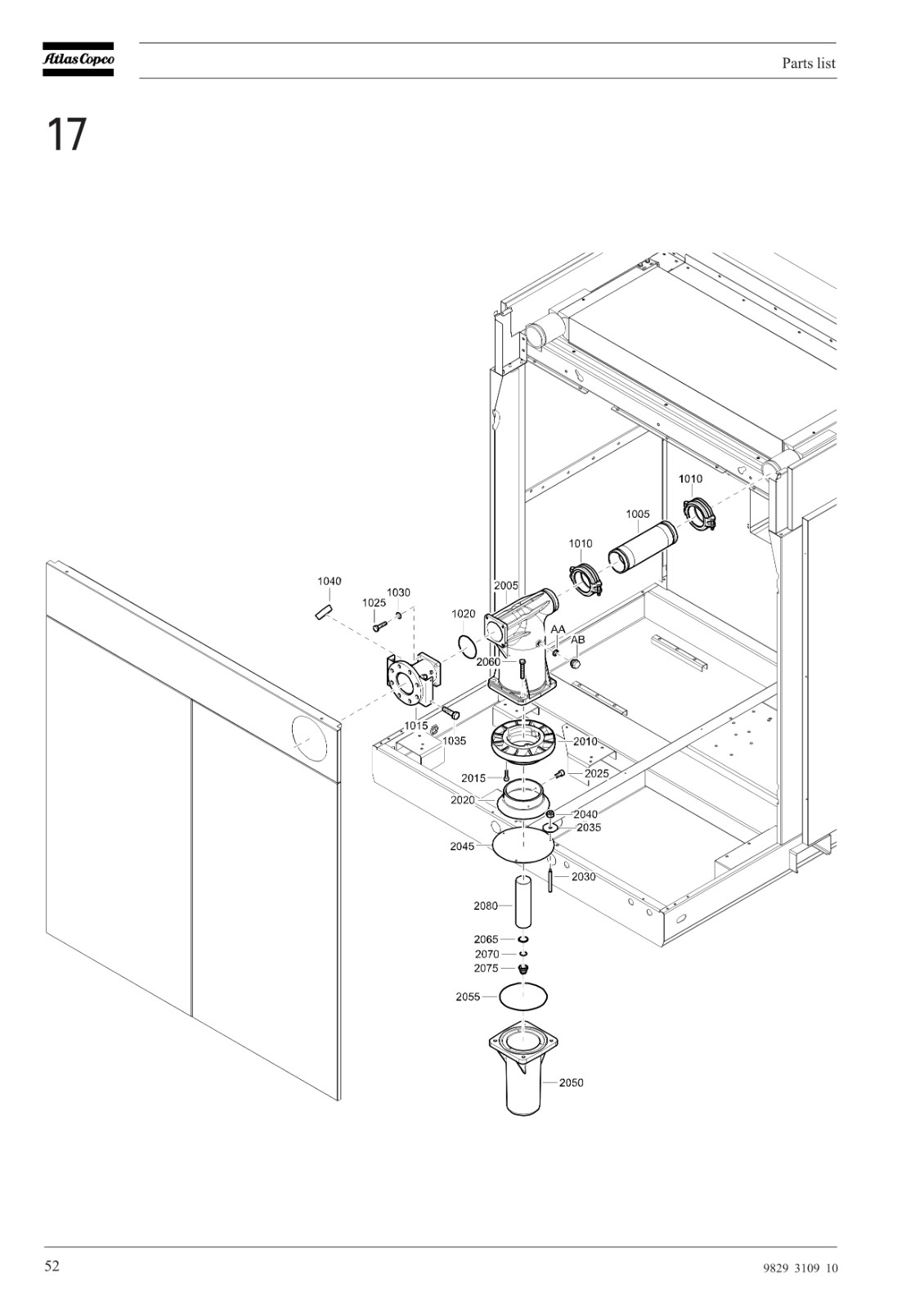 Atlas Copco

Parts list

17

1010
1005
1010
1040
1030
1025
2005
1020
AA
AB
2060
1015
1035
2010
2015
2025
2020
2040
2035
2045
2030
2080
2065
2070
2075
2055
2050

52

9829 3109 10