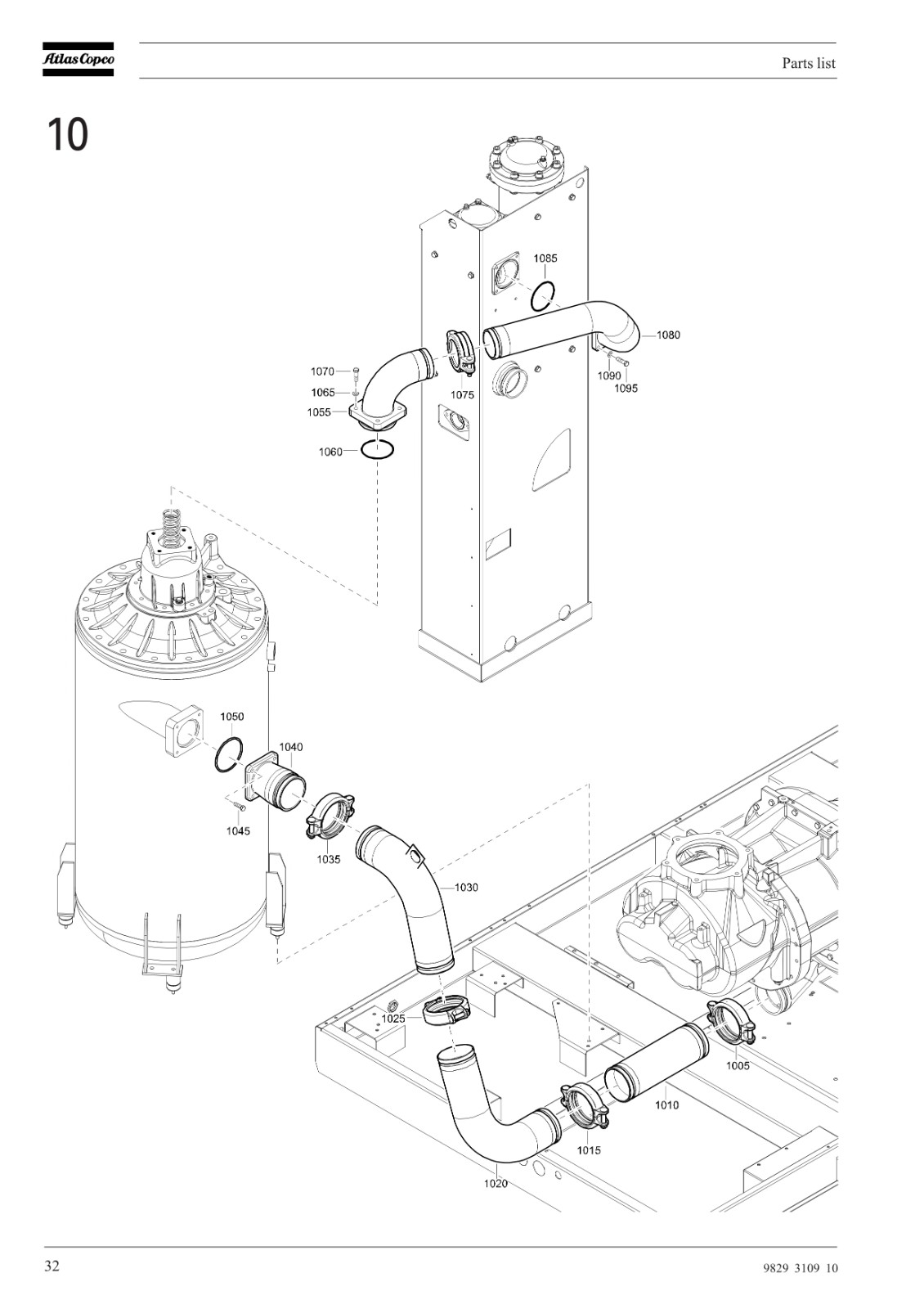 Atlas Copco

Parts list

10

1085

1080

1070

1065

1055

1075

1090

1095

1060

1050

1040

1045

1035

1030

1025

1005

1010

1015

1020

32

9829 3109 10