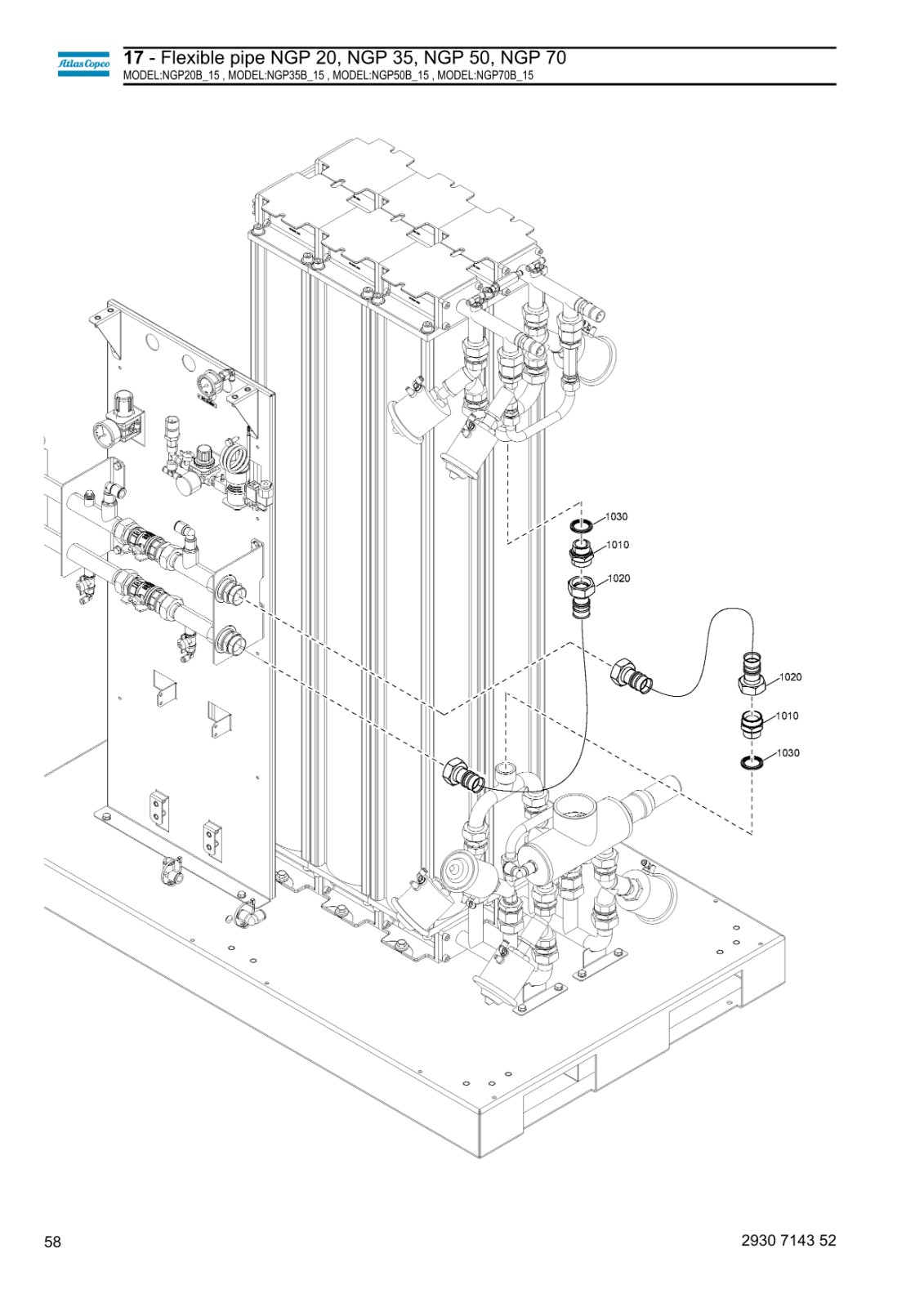 Atlas Copco

17 - Flexible pipe NGP 20, NGP 35, NGP 50, NGP 70
MODEL:NGP20B_15 , MODEL:NGP35B_15 , MODEL:NGP50B_15 , MODEL:NGP70B_15

1030
1010
1020
1020
1010
1030

58

2930 7143 52