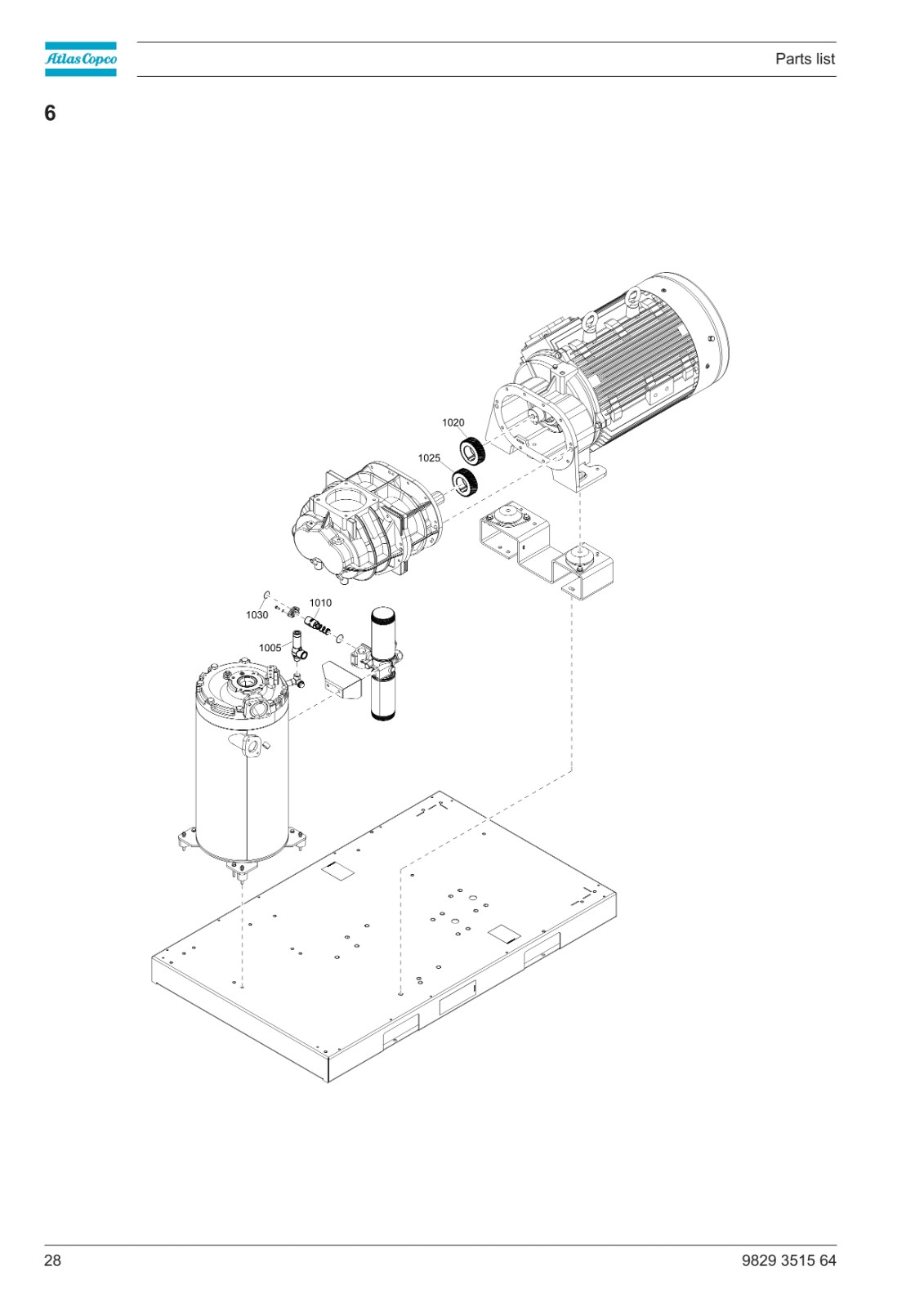 Atlas Copco

Parts list

6

1020

1025

1030

1010

1005

28

9829 3515 64