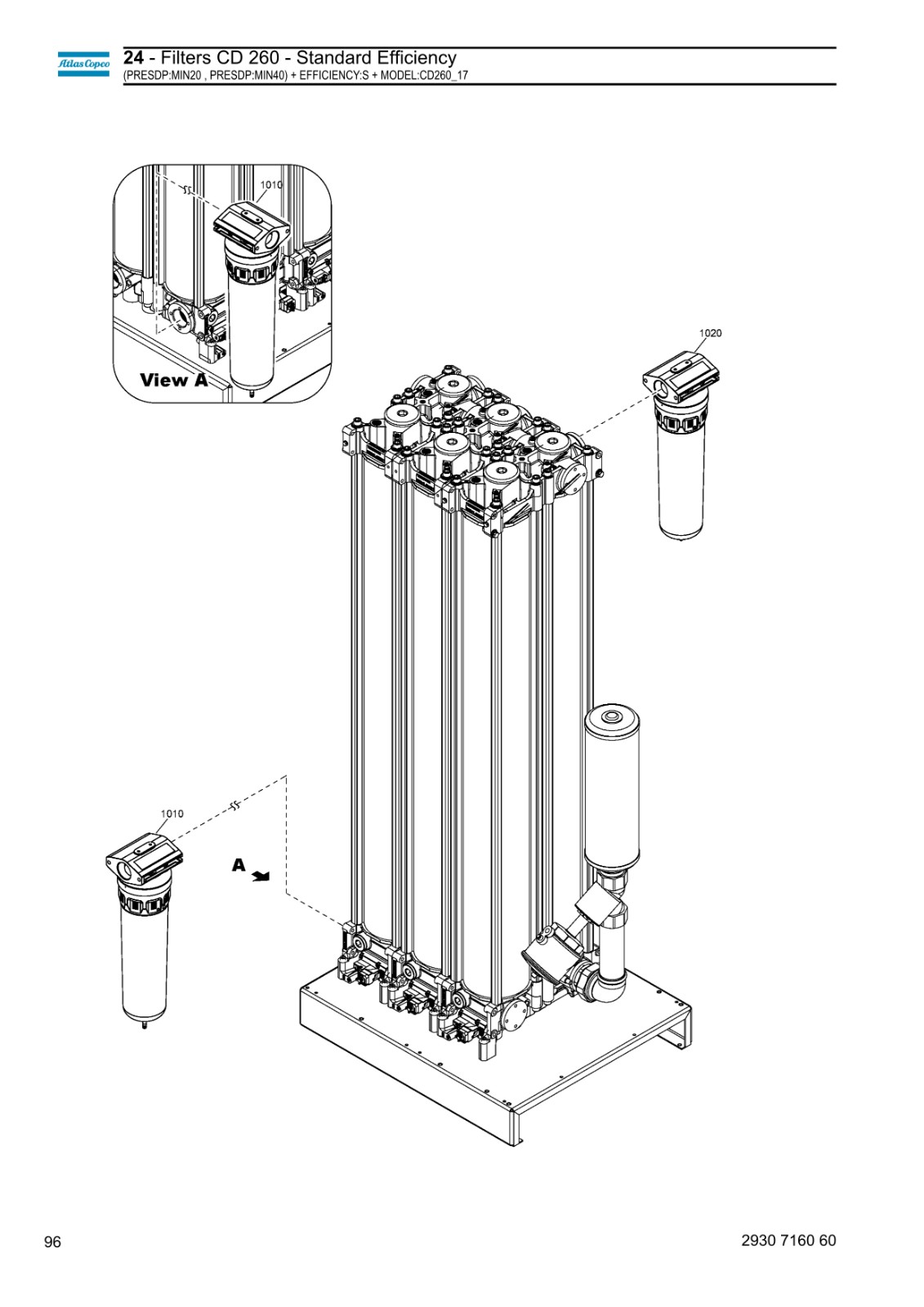 Atlas Copco

24 - Filters CD 260 - Standard Efficiency
(PRESDP:MIN20 , PRESDP:MIN40) + EFFICIENCY:S + MODEL:CD260_17

1010

View A

1020

1010

A

96

2930 7160 60