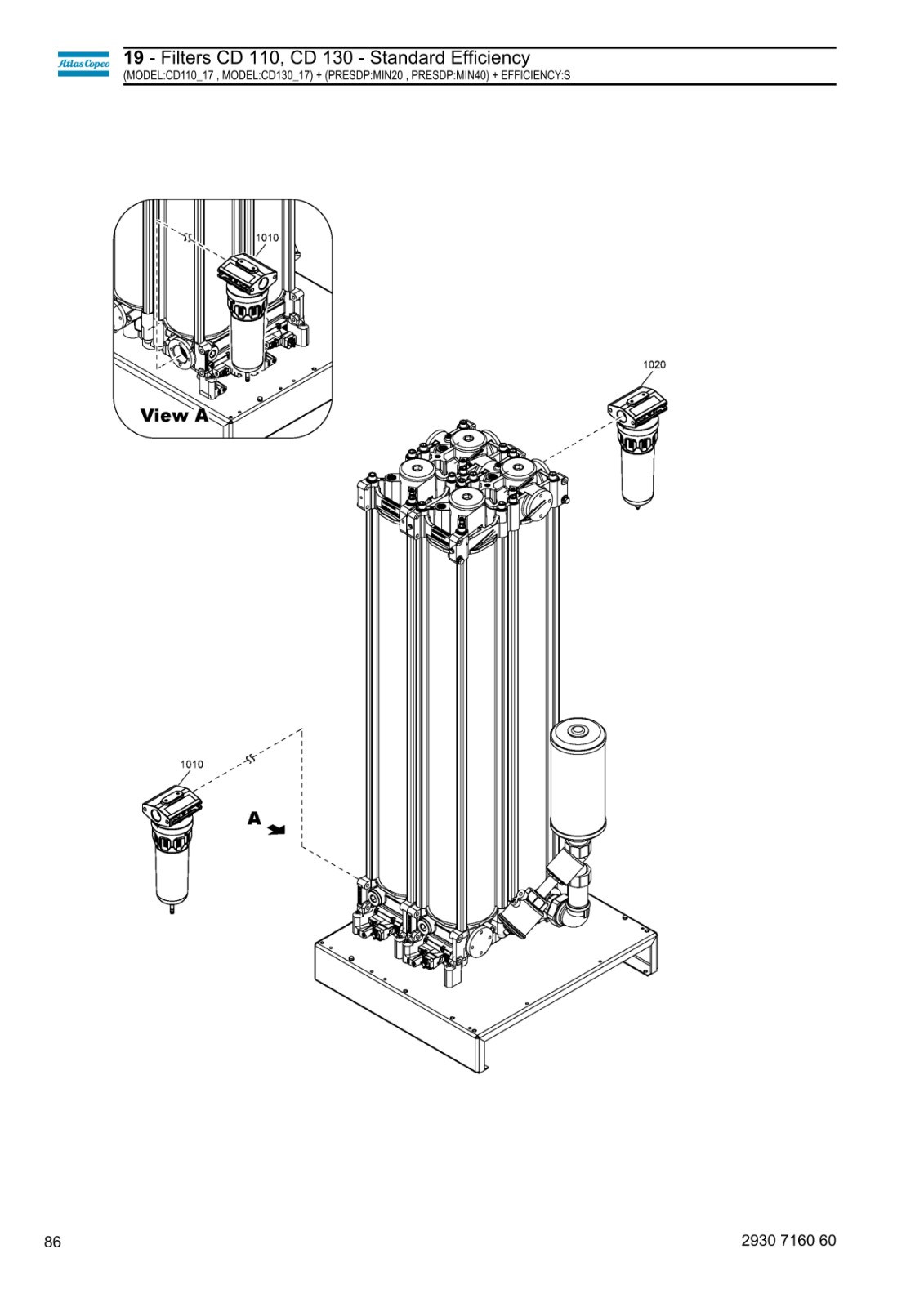 Atlas Copco

19 - Filters CD 110, CD 130 - Standard Efficiency
(MODEL:CD110_17 , MODEL:CD130_17) + (PRESDP:MIN20 , PRESDP:MIN40) + EFFICIENCY:S

1010

View A

1020

1010

A

86

2930 7160 60