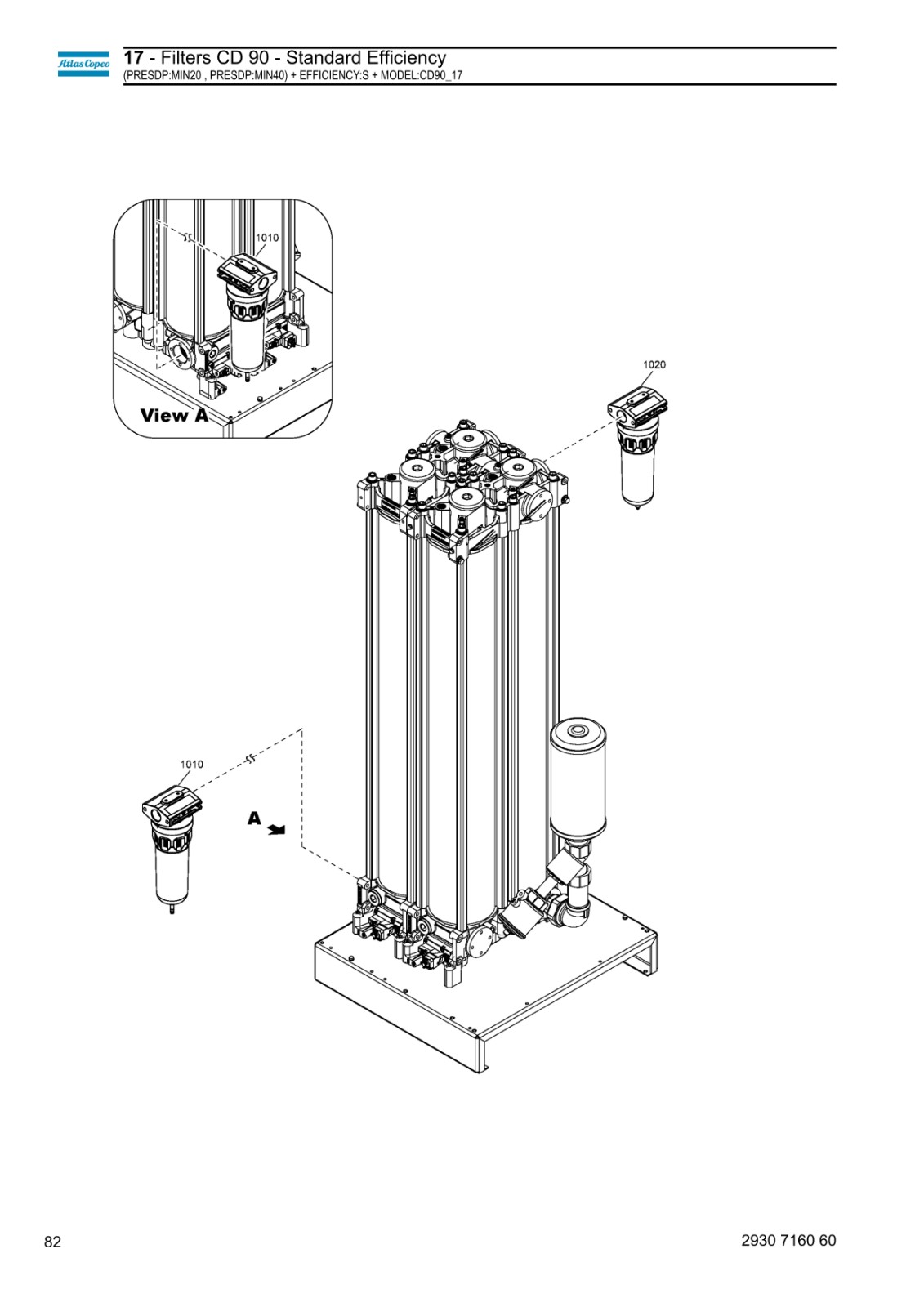 Atlas Copco

17 - Filters CD 90 - Standard Efficiency
(PRESDP:MIN20 , PRESDP:MIN40) + EFFICIENCY:S + MODEL:CD90_17

1010

View A

1020

1010

A

82

2930 7160 60