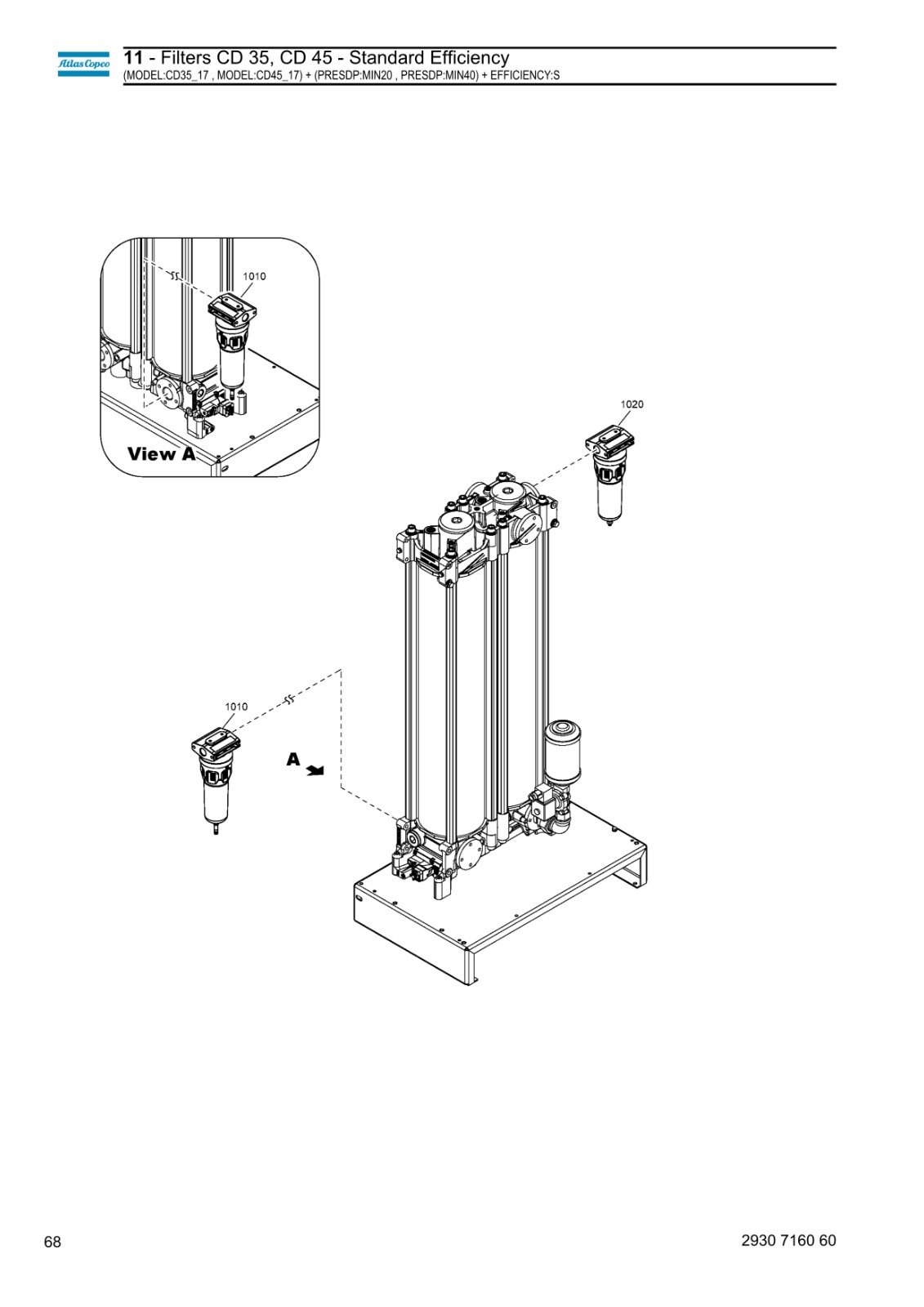 Atlas Copco

11 - Filters CD 35, CD 45 - Standard Efficiency
(MODEL:CD35_17 , MODEL:CD45_17) + (PRESDP:MIN20 , PRESDP:MIN40) + EFFICIENCY:S

1010

View A

1020

1010

A

68

2930 7160 60