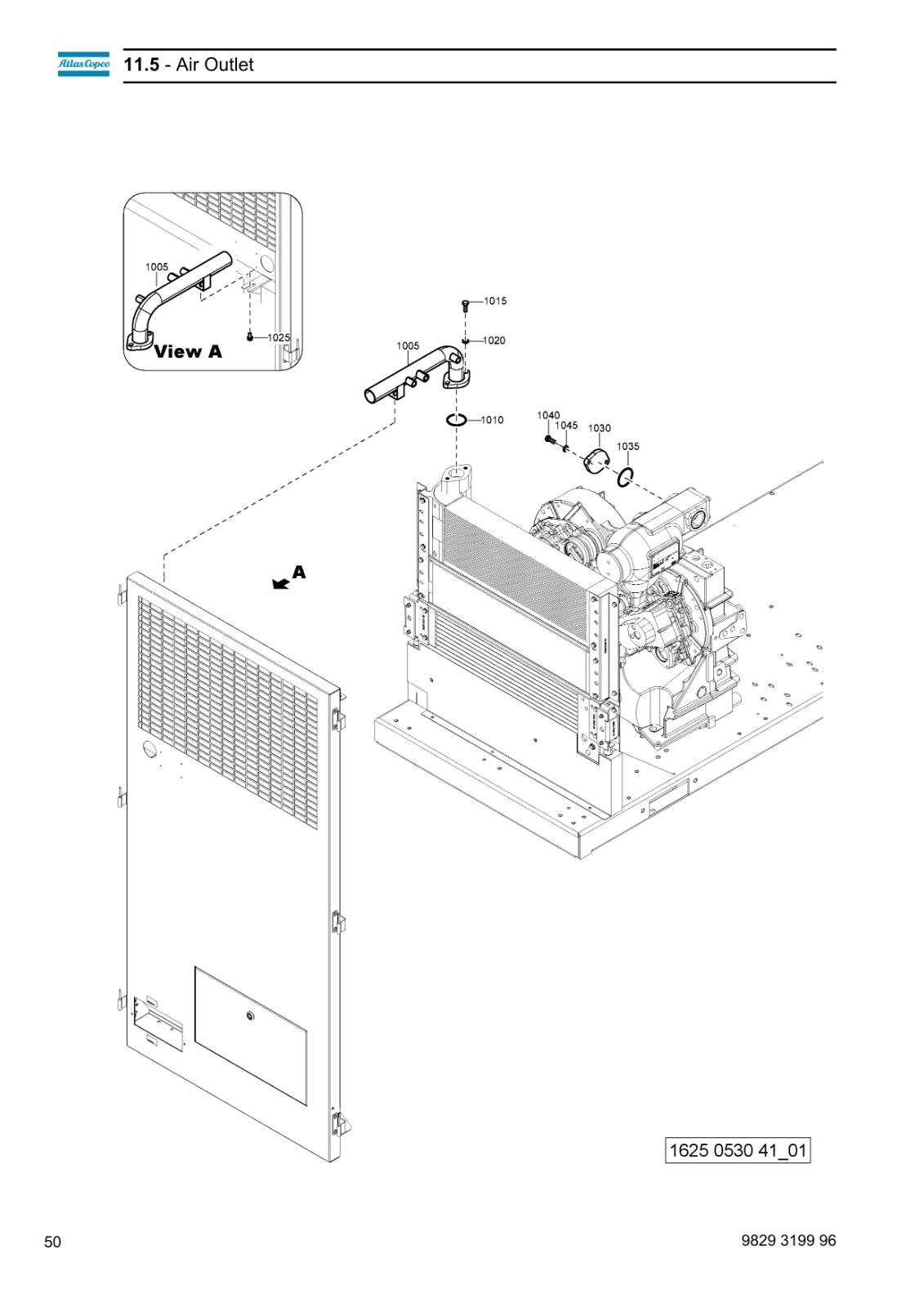 Atlas Copco

11.5 - Air Outlet

1005
1025
View A

1015
1020
1005
1010
1040
1045
1030
1035

A

1625 0530 41_01

50

9829 3199 96