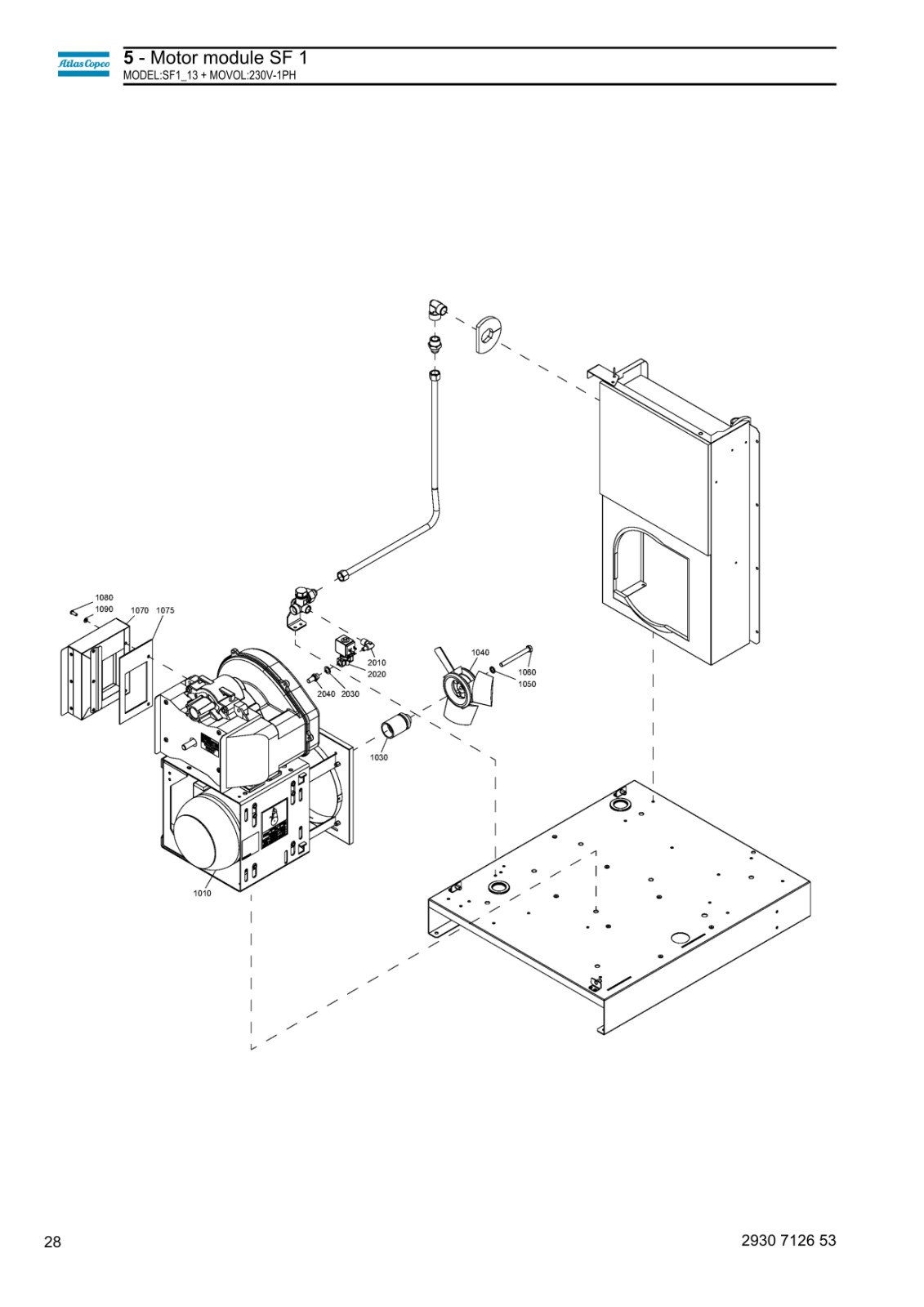 Atlas Copco

5 - Motor module SF 1
MODEL:SF1_13 + MOVOL:230V-1PH

1080
1090
1070
1075
2010
2020
2040
2030
1040
1060
1050
1030
1010

28

2930 7126 53