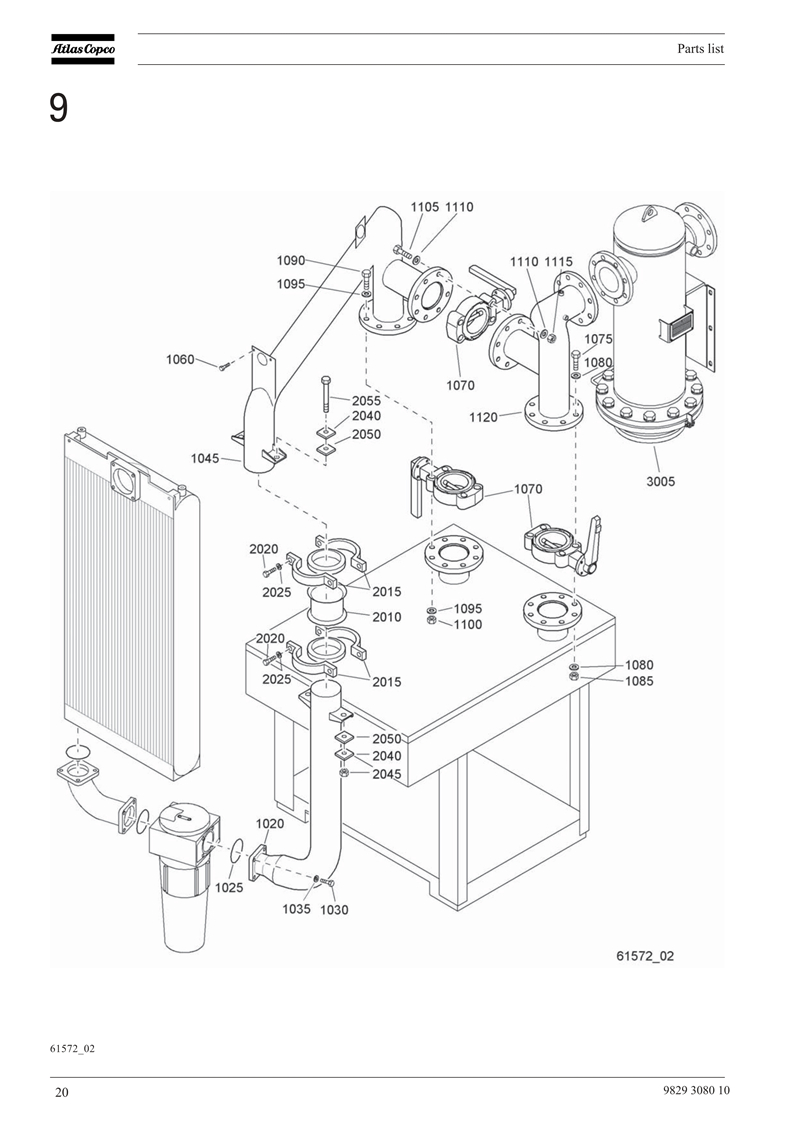 Atlas Copco

Parts list

9

1105 1110
1090
1095
1110 1115
1075
1080
1060
1070
2055
2040
2050
1120
1045
3005
1070
2020
2025
2015
2010
1095
1100
2020
2025
2015
1080
1085
2050
2040
2045
1020
1025
1035 1030

61572_02

61572_02

20

9829 3080 10