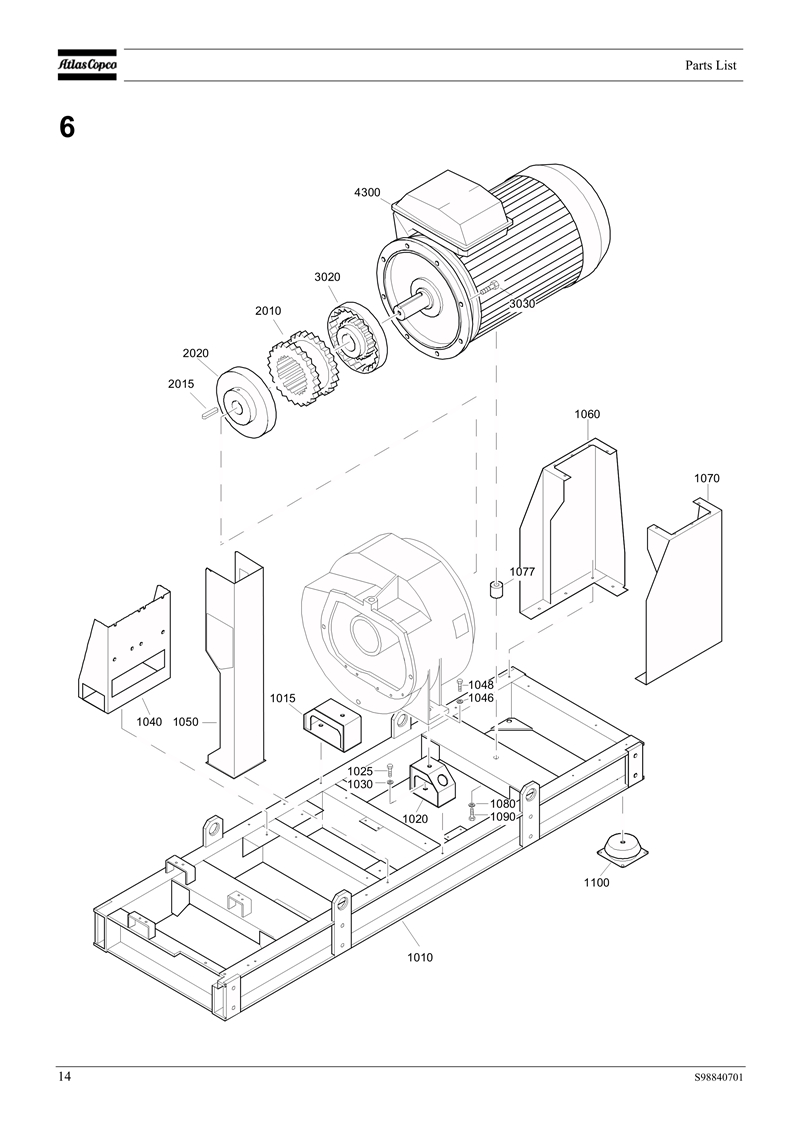 Atlas Copco

Parts List

6

4300

3020

3030

2010

2020

2015

1060

1070

1077

1048

1046

1015

1040

1050

1025

1030

1020

1080

1090

1100

1010

14

S98840701