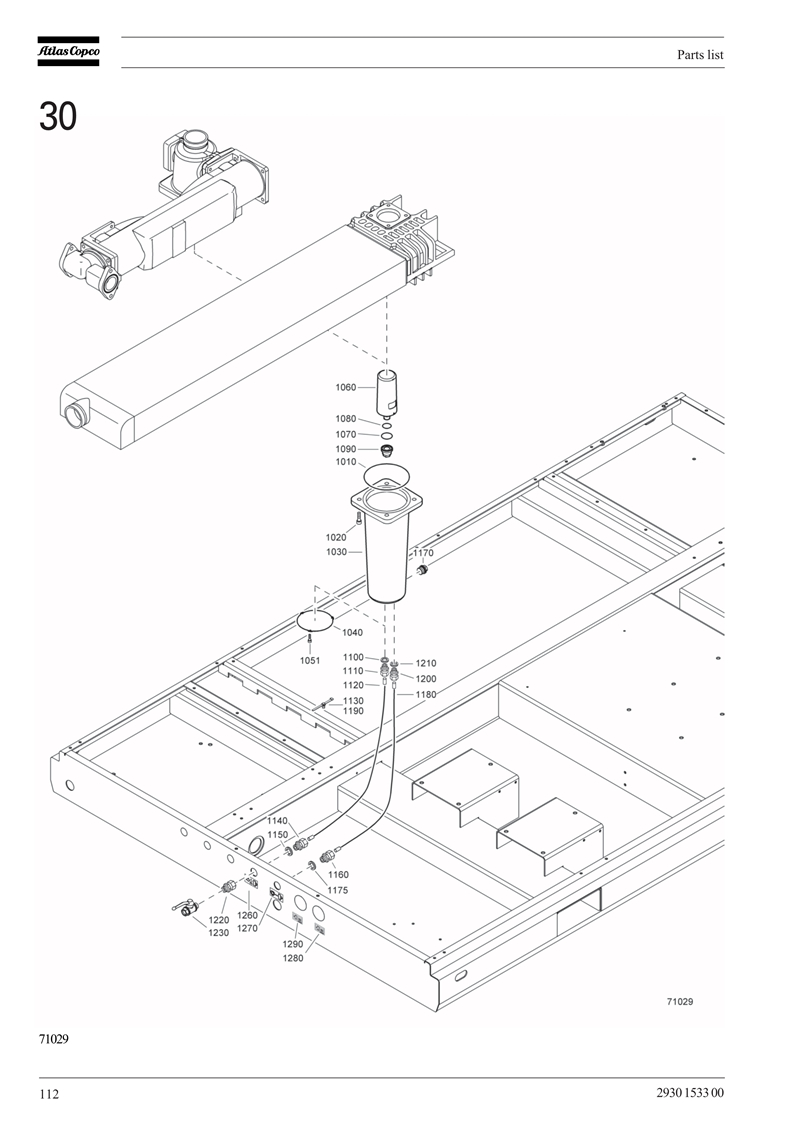 Atlas Copco

Parts list

30

1060
1080
1070
1090
1010
1020
1030
1170
1040
1051
1100
1110
1120
1210
1200
1180
1130
1190
1140
1150
1160
1175
1220
1230
1260
1270
1290
1280

71029

71029

112

2930 1533 00