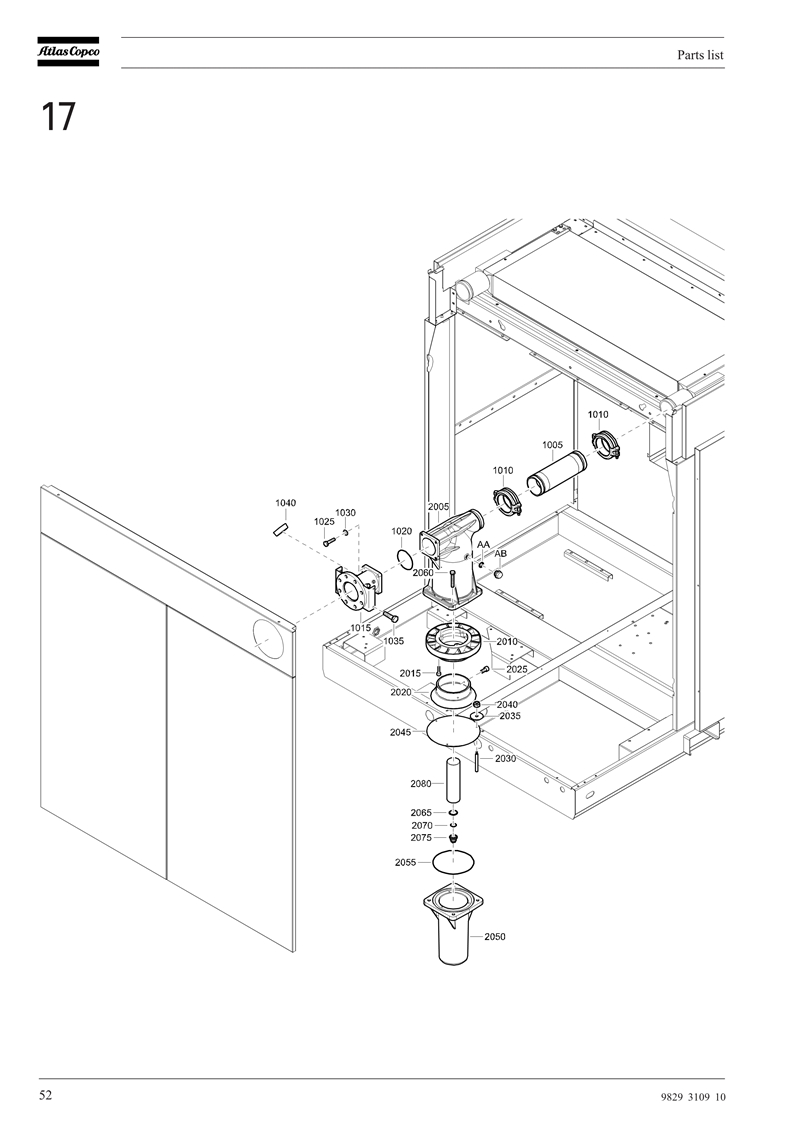 Atlas Copco

Parts list

17

1010
1005
1010
1040
1030
1025
1020
2005
AA
AB
2060
1015
1035
2010
2015
2025
2020
2040
2035
2045
2030
2080
2065
2070
2075
2055
2050

52

9829 3109 10