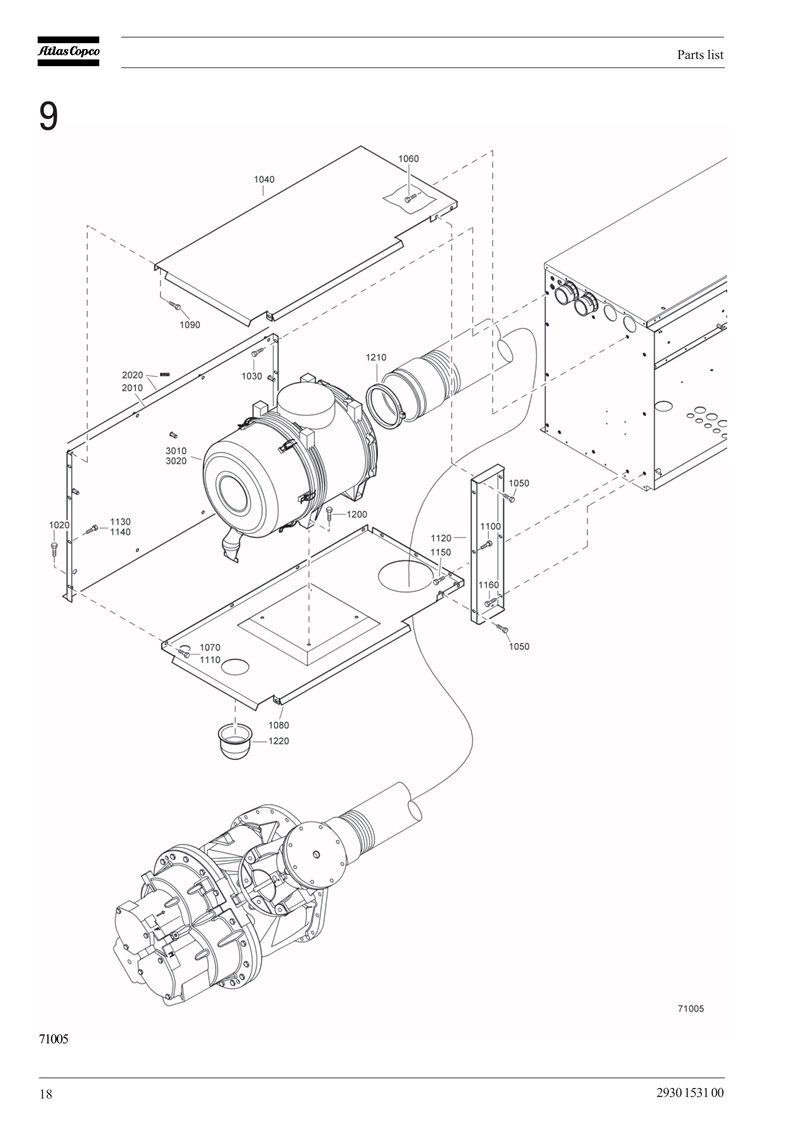 Atlas Copco

Parts list

9

1040

1060

1090

2020

2010

1030

1210

3010
3020

1020

1130
1140

1200

1050

1120

1100

1150

1160

1050

1070
1110

1080

1220

71005

71005

18

2930 1531 00