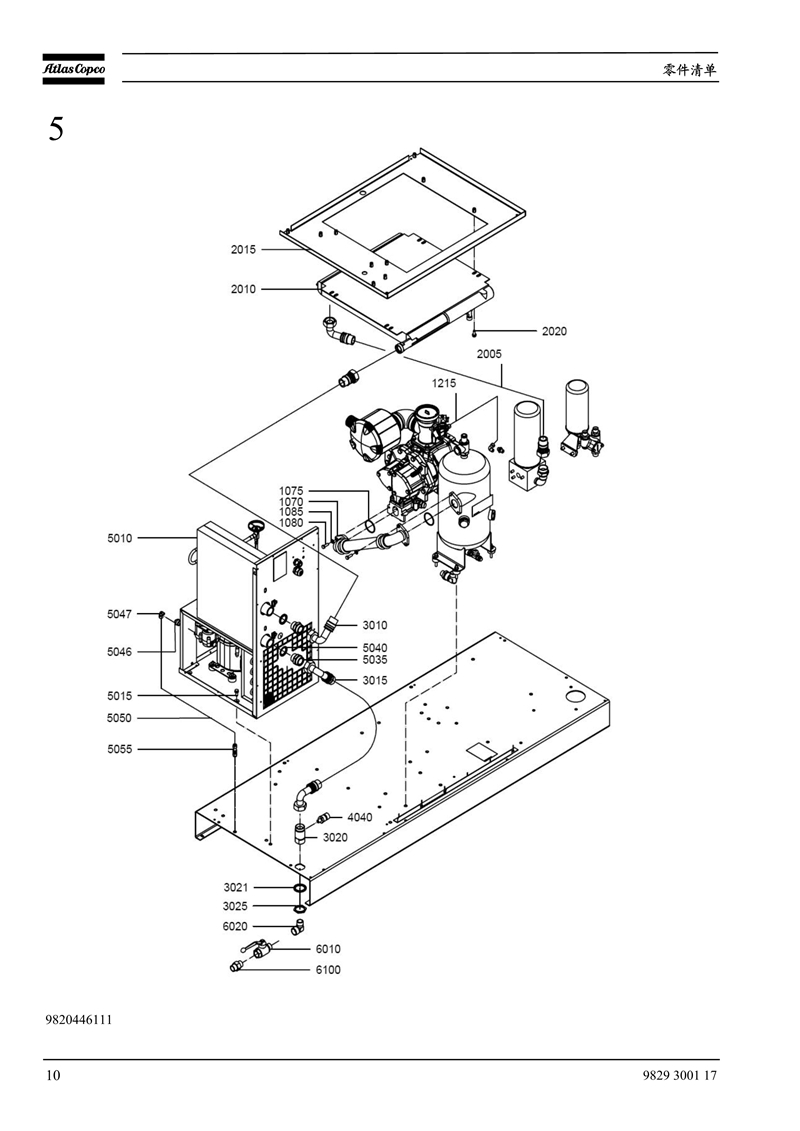 Atlas Copco

零件清单

5

2015
2010
2020
2005
1215
1075
1070
1085
1080
5010
5047
5046
3010
5040
5035
3015
5015
5050
5055
4040
3020
3021
3025
6020
6010
6100

9820446111

10

9829 3001 17