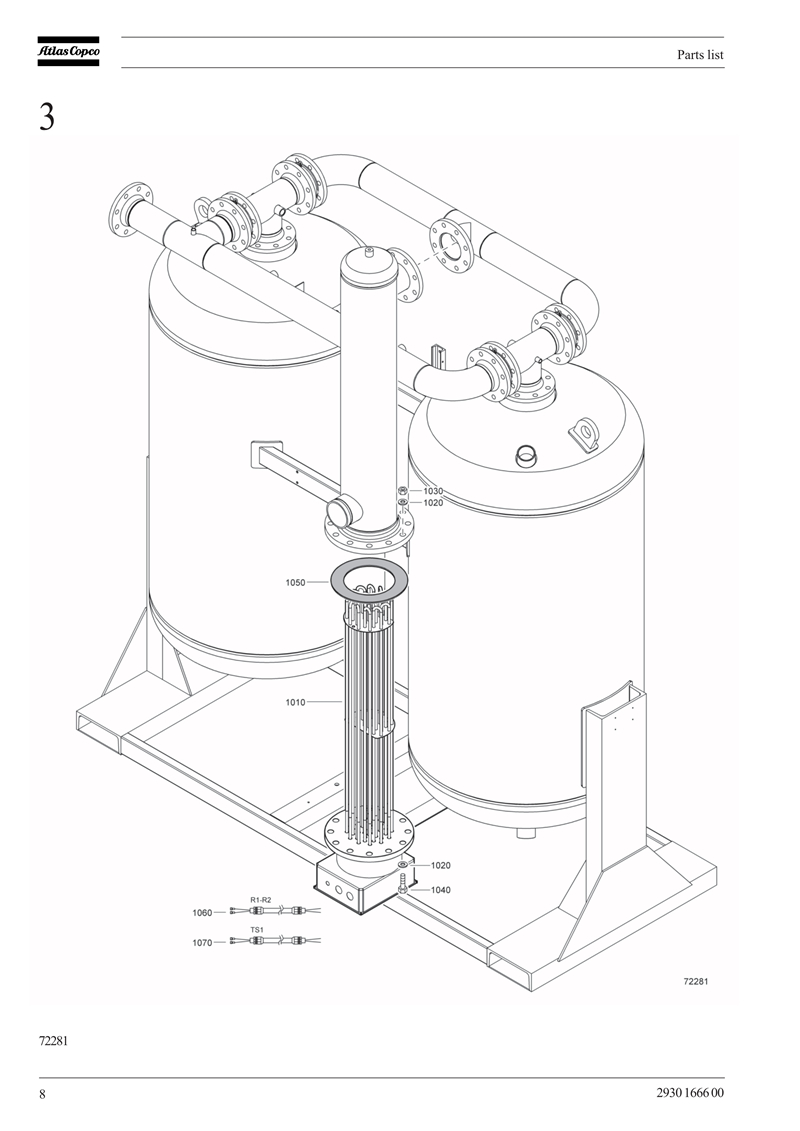 Atlas Copco

Parts list

3

1030
1020
1050
1010
1020
1040
R1-R2
1060
TS1
1070
72281

72281

8

2930 1666 00