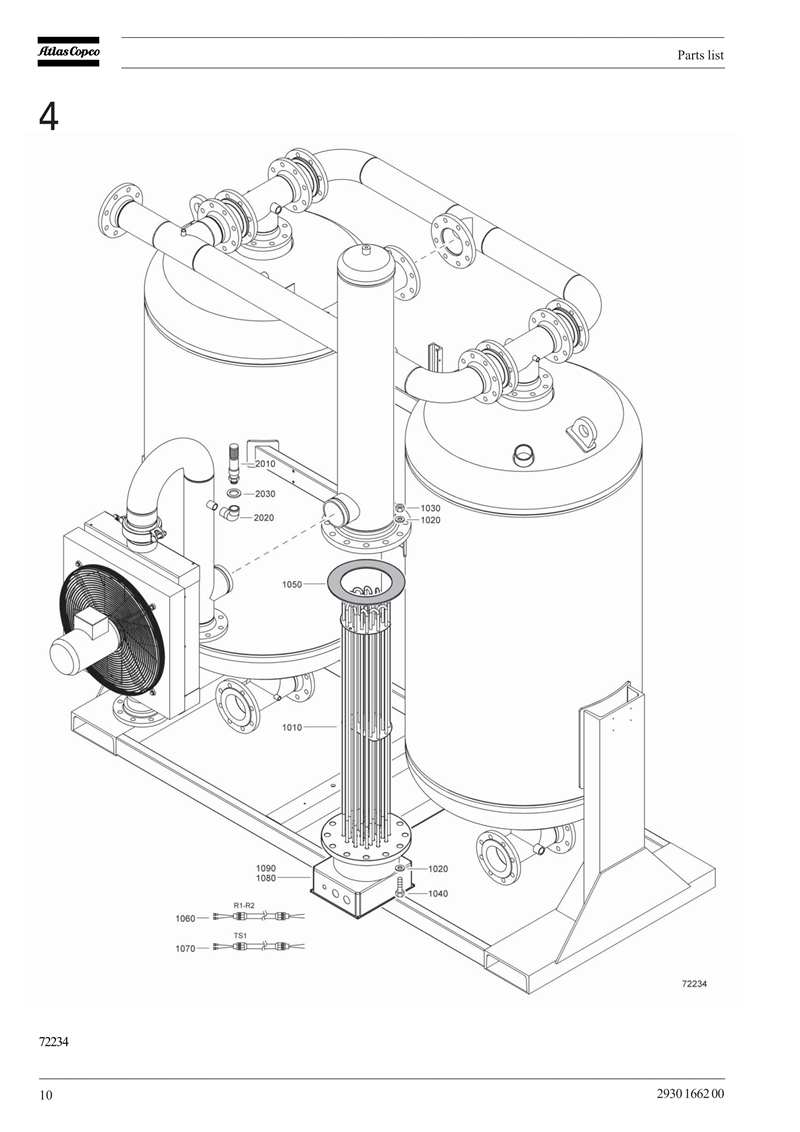 Atlas Copco

Parts list

4

2010
2030
2020
1030
1020
1050
1010
1090
1080
1020
1040
R1-R2
1060
TS1
1070
72234

72234

10

2930 1662 00