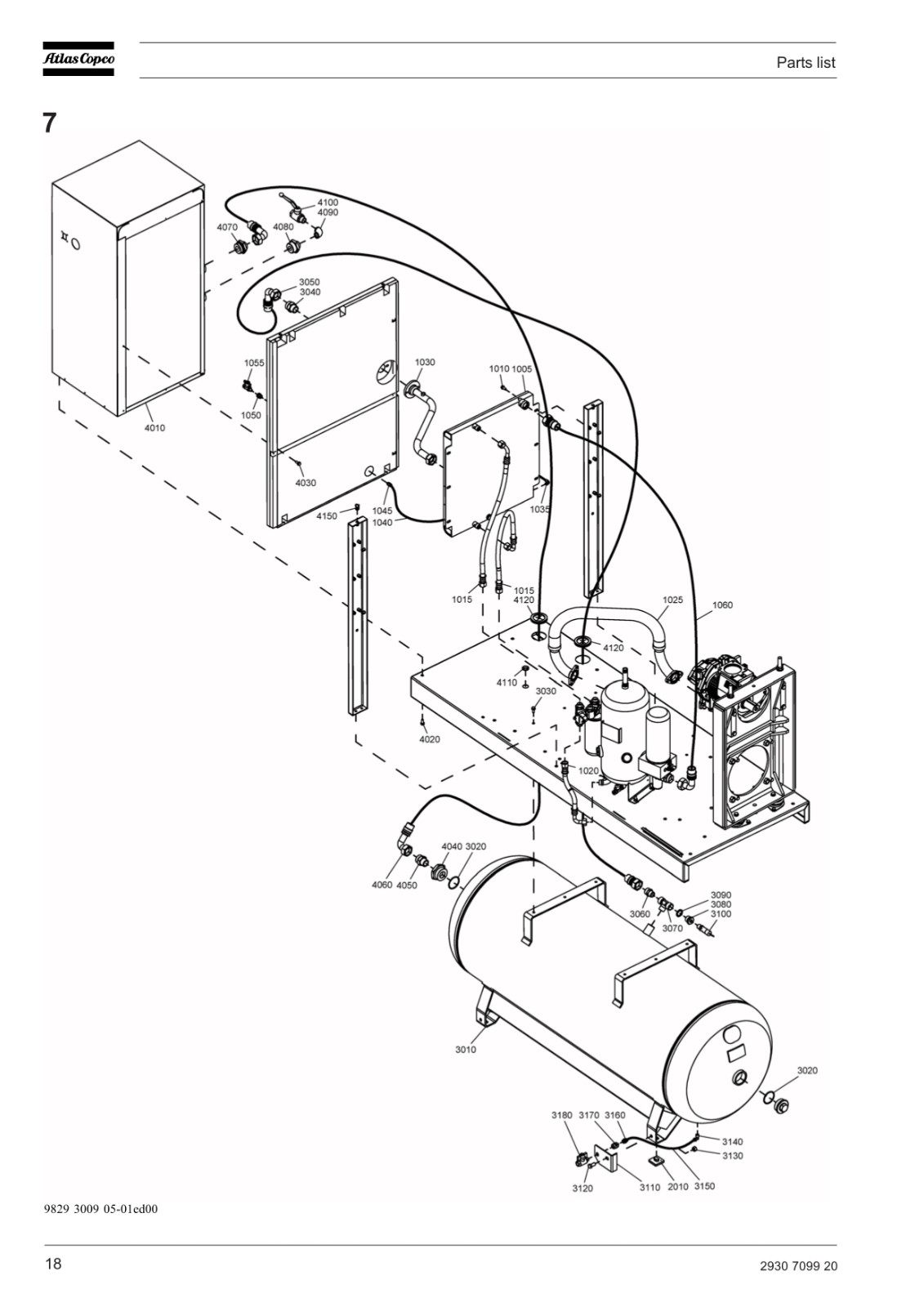 Atlas Copco

Parts list

7

4100
4090
4070
4080
3050
3040
1055
1050
1030
1010 1005
4010
4030
4150
1045
1040
1035
1015
1015
4120
1025
1060
4120
4110
3030
4020
1020
4040 3020
4060 4050
3090
3080
3100
3060
3070
3010
3020
3180 3170 3160
3140
3130
3120
3110 2010 3150

9829 3009 05-01ed00

18

2930 7099 20