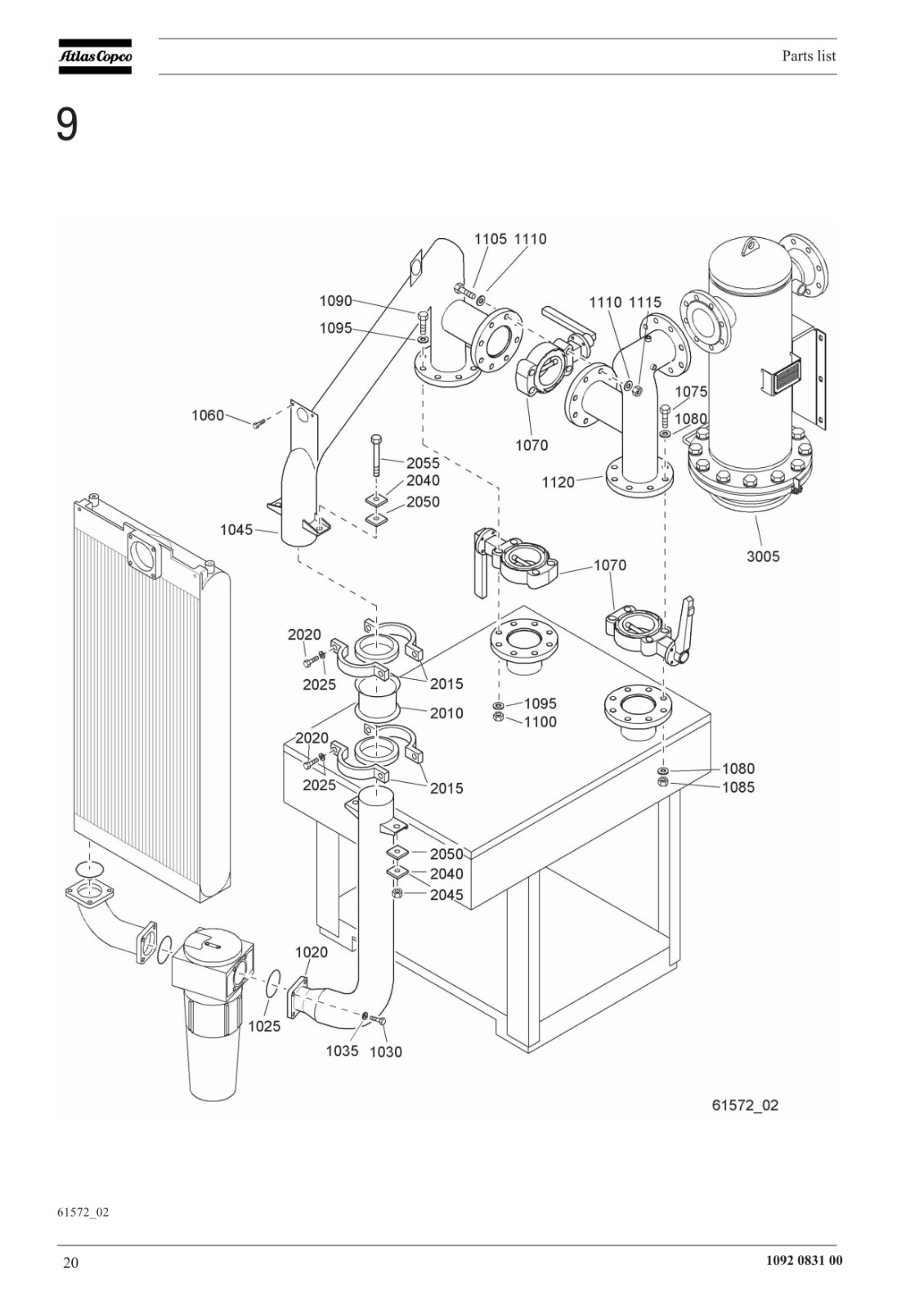 Atlas Copco

Parts list

9

1105 1110
1090
1095
1110 1115
1075
1080
1060
1070
2055
2040
2050
1120
1045
3005
1070
2020
2025
2015
2010
1095
1100
2020
2025
2015
1080
1085
2050
2040
2045
1020
1025
1035 1030

61572_02

61572_02

20

1092 0831 00