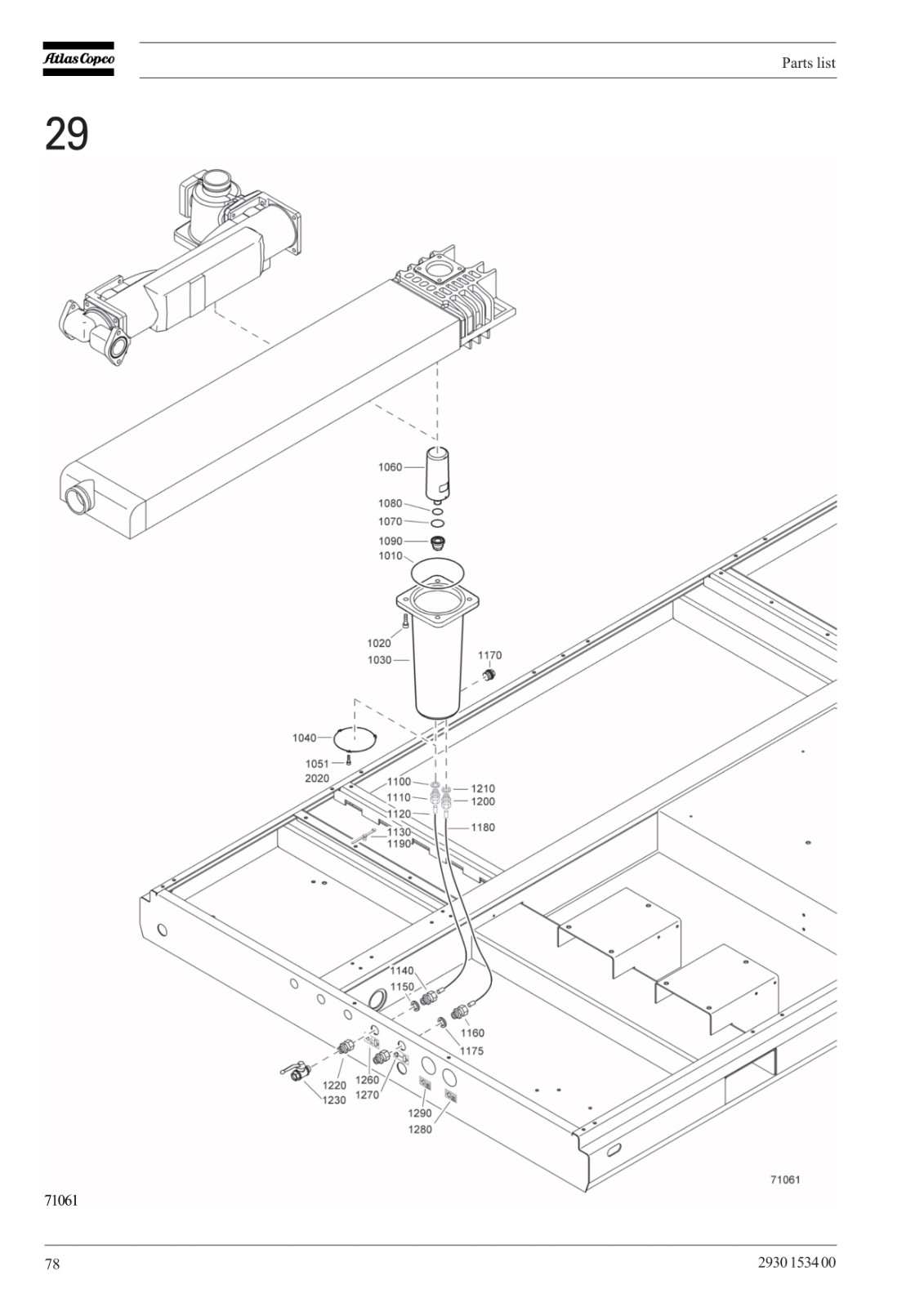 Atlas Copco

Parts list

29

1060
1080
1070
1090
1010
1020
1030
1170
1040
1051
2020
1100
1110
1120
1130
1190
1210
1200
1180
1140
1150
1160
1175
1220
1230
1260
1270
1290
1280
71061

71061

78

2930 1534 00