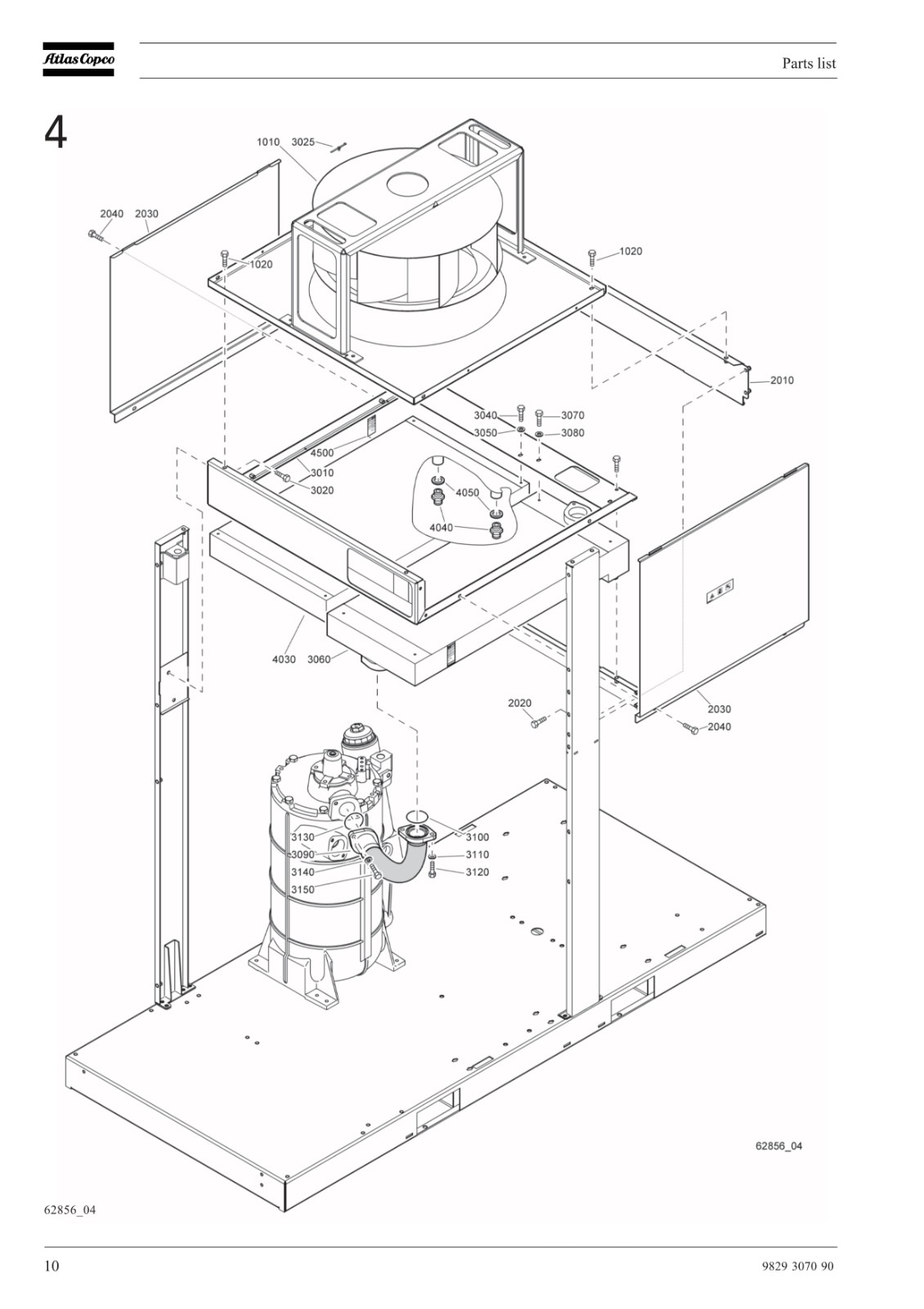 Atlas Copco

Parts list

4

1010 3025

2040 2030

1020

1020

2010

3040 3070

3050 3080

4500

3010

3020

4050

4040

4030 3060

2020

2030

2040

3130

3090

3140

3150

3100

3110

3120

62856_04

62856_04

10

9829 3070 90