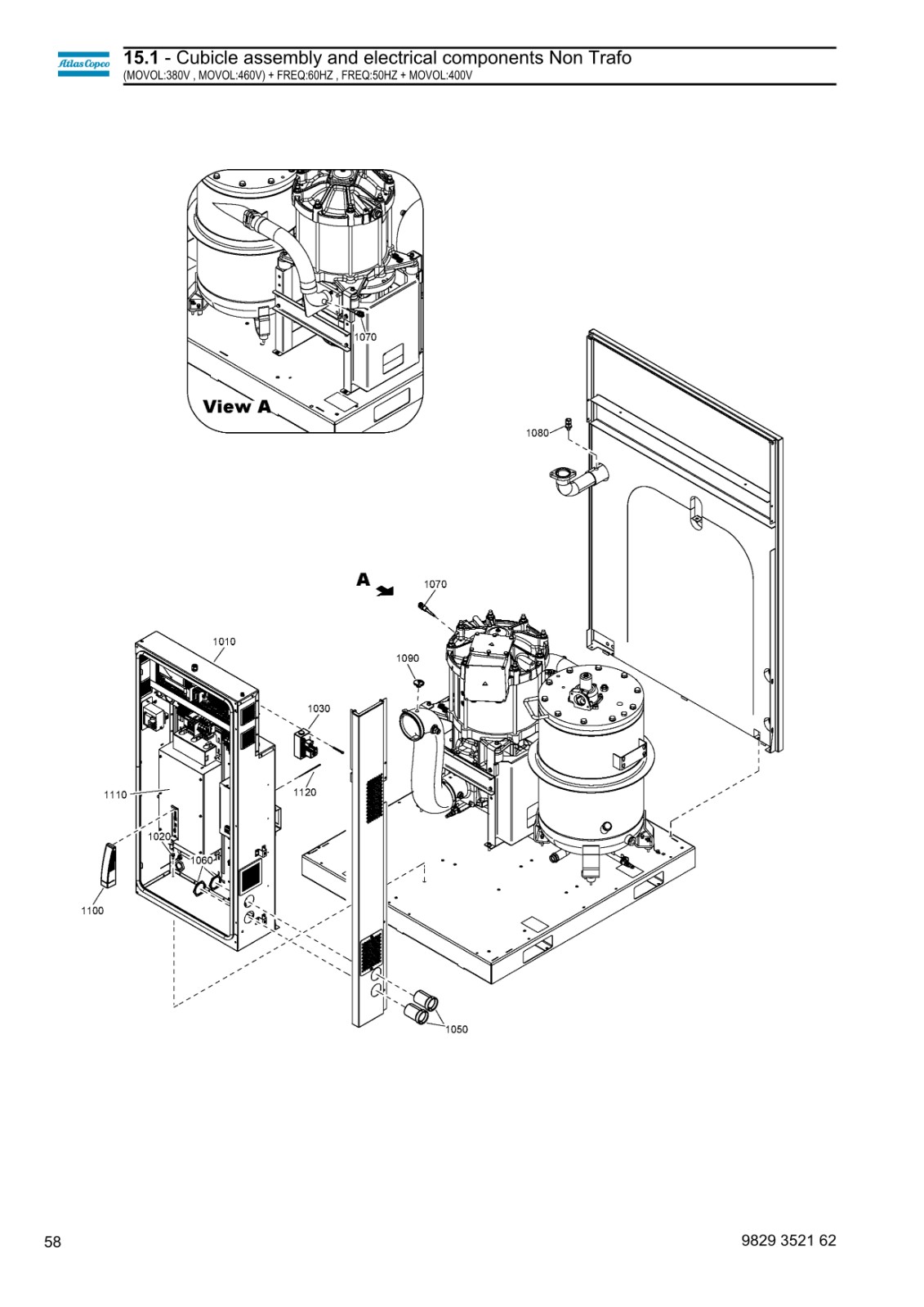 Atlas Copco

15.1 - Cubicle assembly and electrical components Non Trafo
(MOVOL:380V , MOVOL:460V) + FREQ:60HZ , FREQ:50HZ + MOVOL:400V

1070
View A

1080

A
1070

1010
1090
1030
1110
1120
1020
1060
1100
1050

58

9829 3521 62