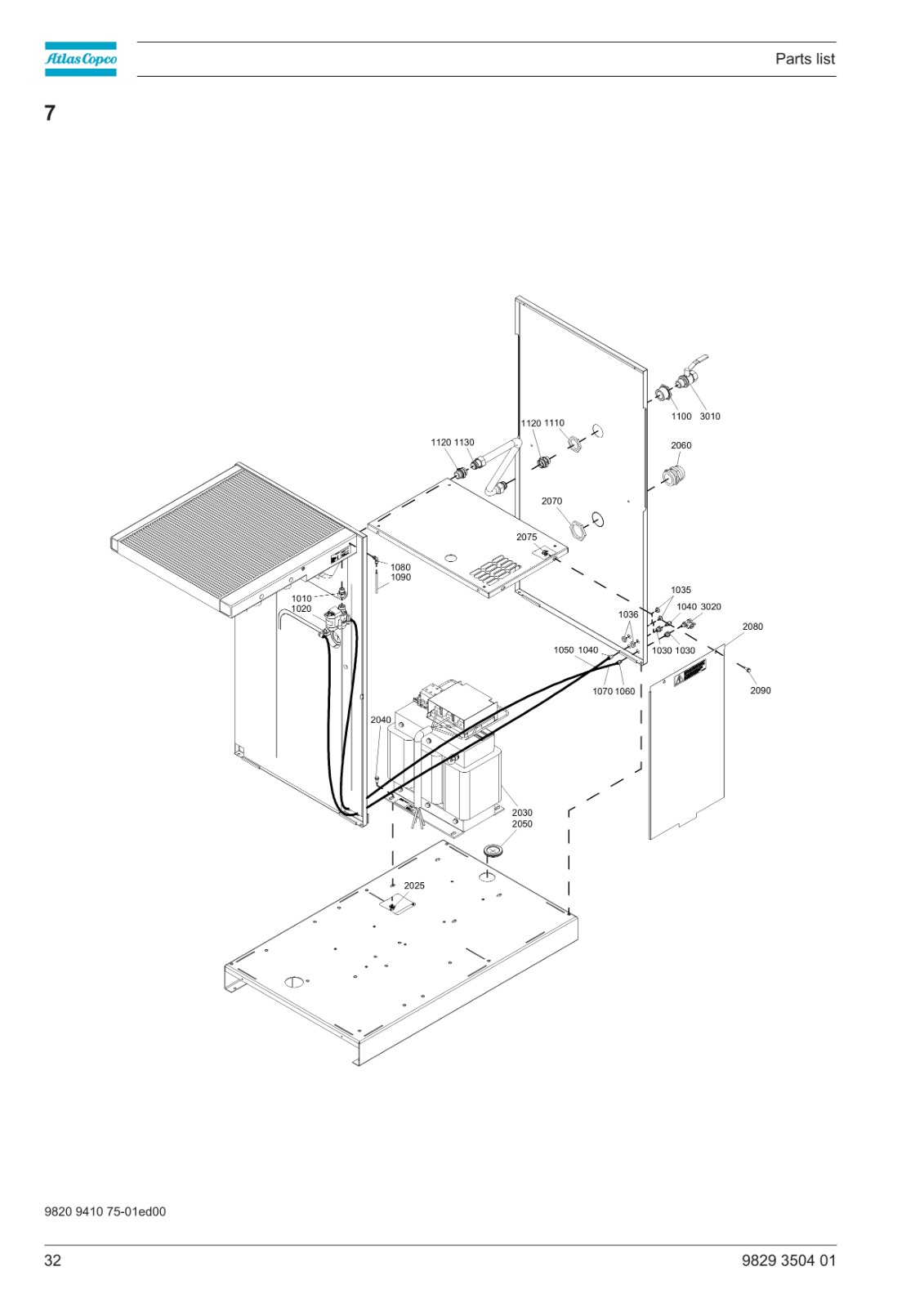 Atlas Copco

Parts list

7

1100 3010

1120 1110

1120 1130

2060

2070

2075

1080
1090

1010
1020

1035

1040 3020

1036

2080

1050 1040

1030 1030

1070 1060

2090

2040

2030
2050

2025

9820 9410 75-01ed00

32

9829 3504 01