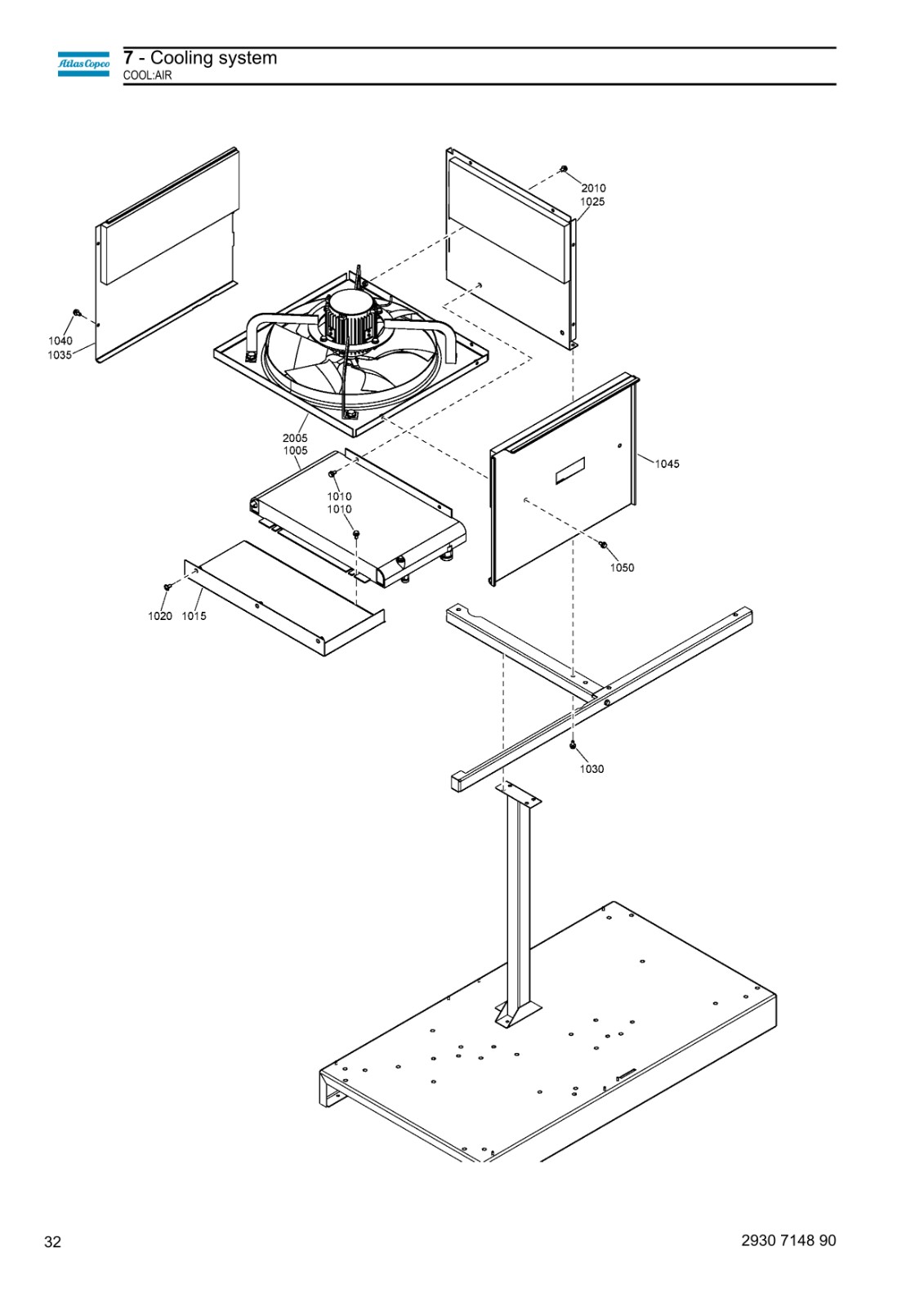 Atlas Copco

7 - Cooling system
COOL:AIR

2010
1025

1040
1035

2005
1005

1045

1010
1010

1050

1020 1015

1030

32

2930 7148 90