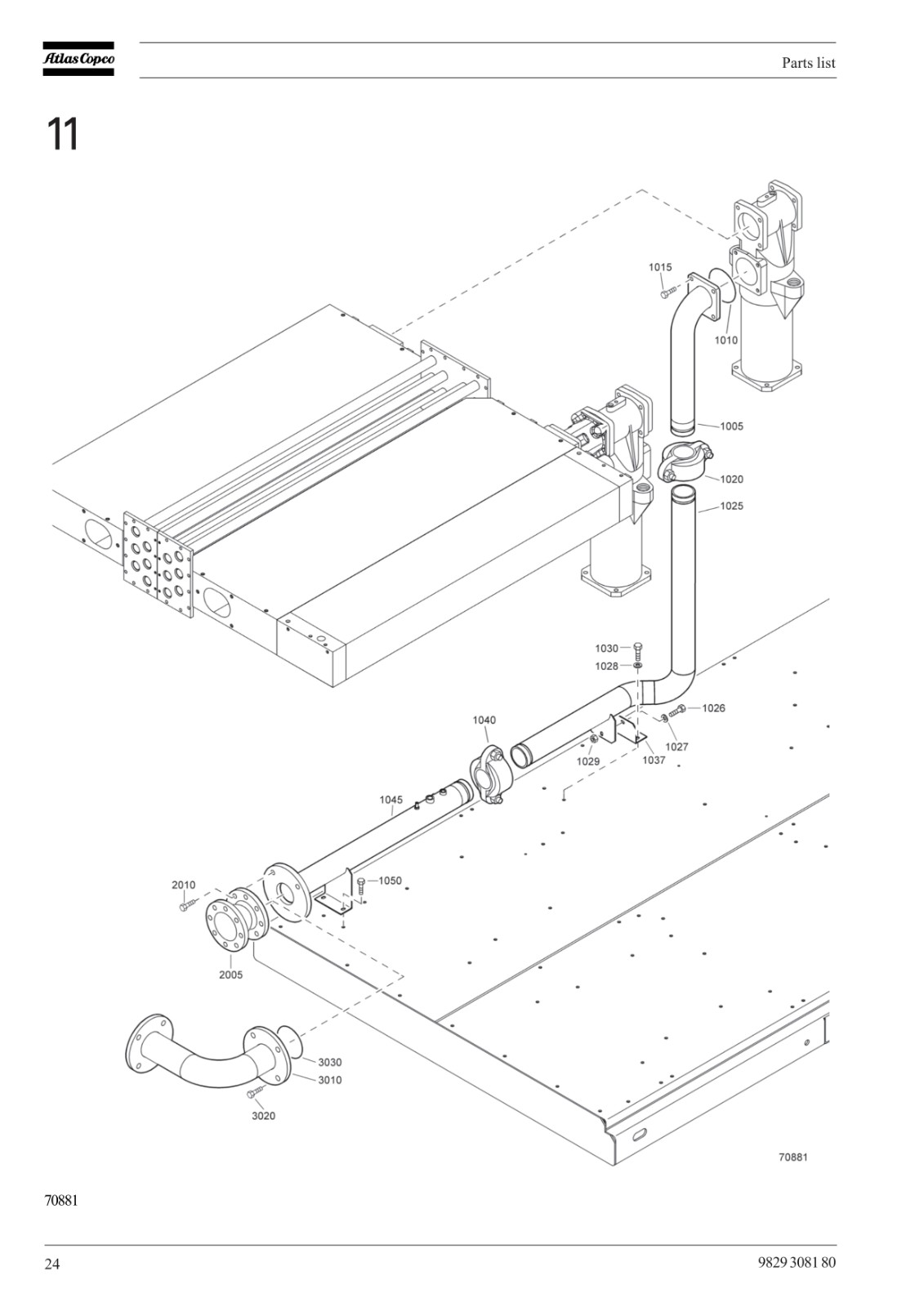 Atlas Copco

Parts list

11

1015
1010
1005
1020
1025
1030
1028
1026
1027
1037
1029
1040
1045
1050
2010
2005
3030
3010
3020
70881

70881

24

9829 3081 80