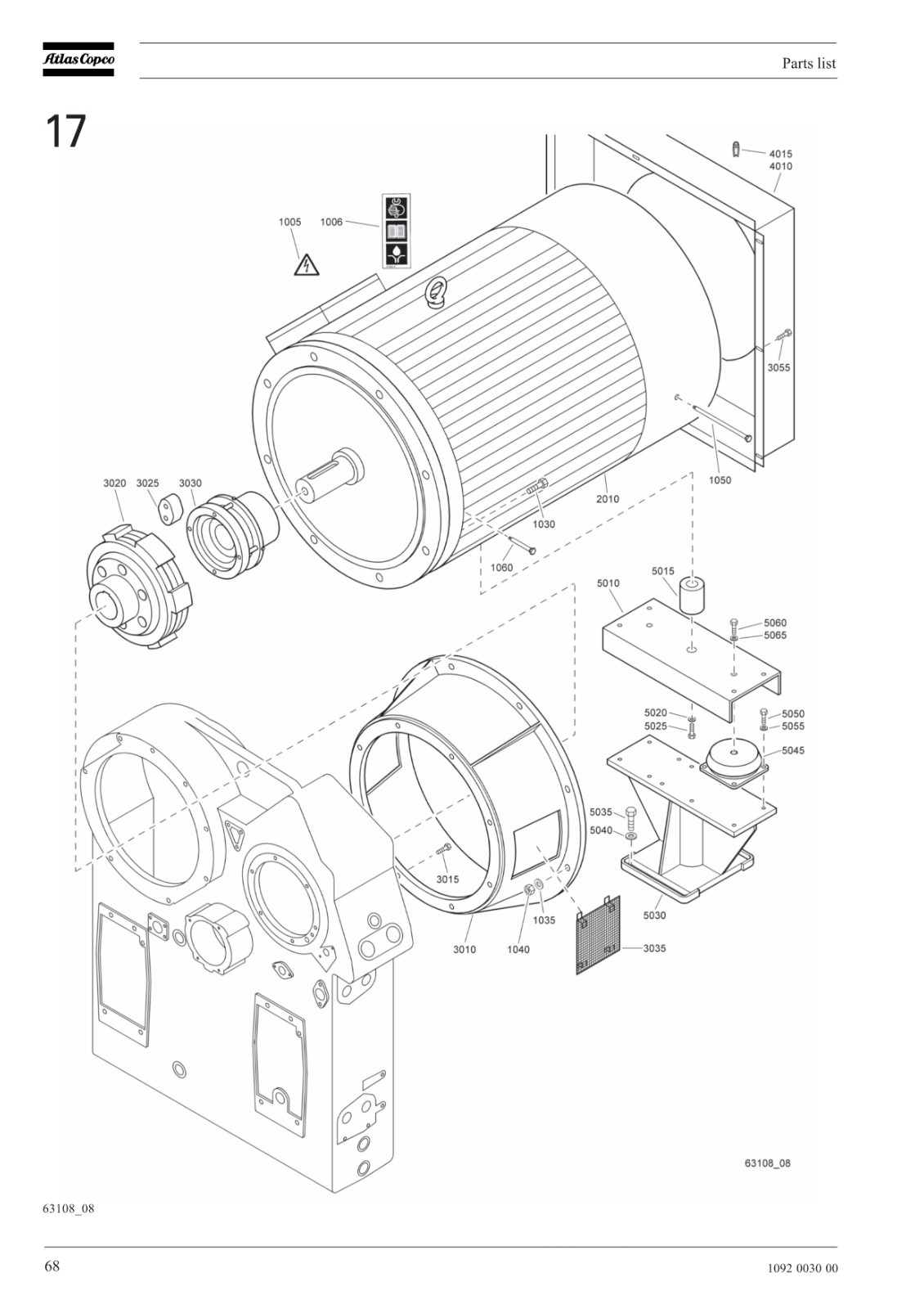 Atlas Copco

Parts list

17

4015
4010
1005
1006
3055
1050
3020
3025
3030
2010
1030
1060
5015
5010
5060
5065
5020
5025
5050
5055
5045
5035
5040
3015
1035
5030
3010
1040
3035

63108_08

63108_08

68

1092 0030 00