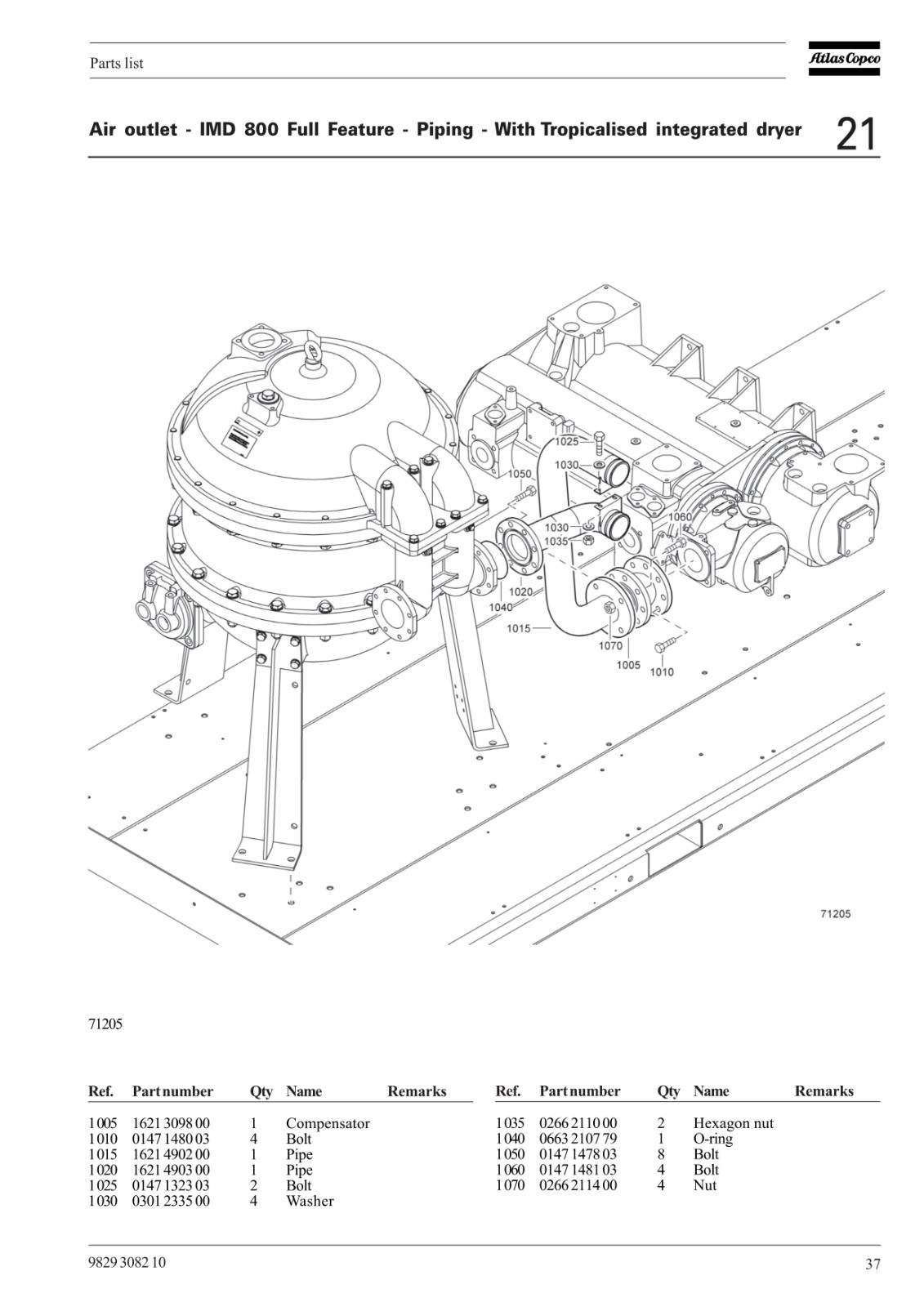 Parts list

Atlas Copco

Air outlet - IMD 800 Full Feature - Piping - With Tropicalised integrated dryer 21

1025
1030
1050
1030
1035
1060
1020
1040
1015
1070
1005
1010

71205

71205

| Ref. | Part number | Qty | Name | Remarks |
|---|---|---|---|---|
| 1005 | 1621 3098 00 | 1 | Compensator | |
| 1010 | 0147 1480 03 | 4 | Bolt | |
| 1015 | 1621 4902 00 | 1 | Pipe | |
| 1020 | 1621 4903 00 | 1 | Pipe | |
| 1025 | 0147 1323 03 | 2 | Bolt | |
| 1030 | 0301 2335 00 | 4 | Washer | |

| Ref. | Part number | Qty | Name | Remarks |
|---|---|---|---|---|
| 1035 | 0266 2110 00 | 2 | Hexagon nut | |
| 1040 | 0663 2107 79 | 1 | O-ring | |
| 1050 | 0147 1478 03 | 8 | Bolt | |
| 1060 | 0147 1481 03 | 4 | Bolt | |
| 1070 | 0266 2114 00 | 4 | Nut | |

9829 3082 10

37