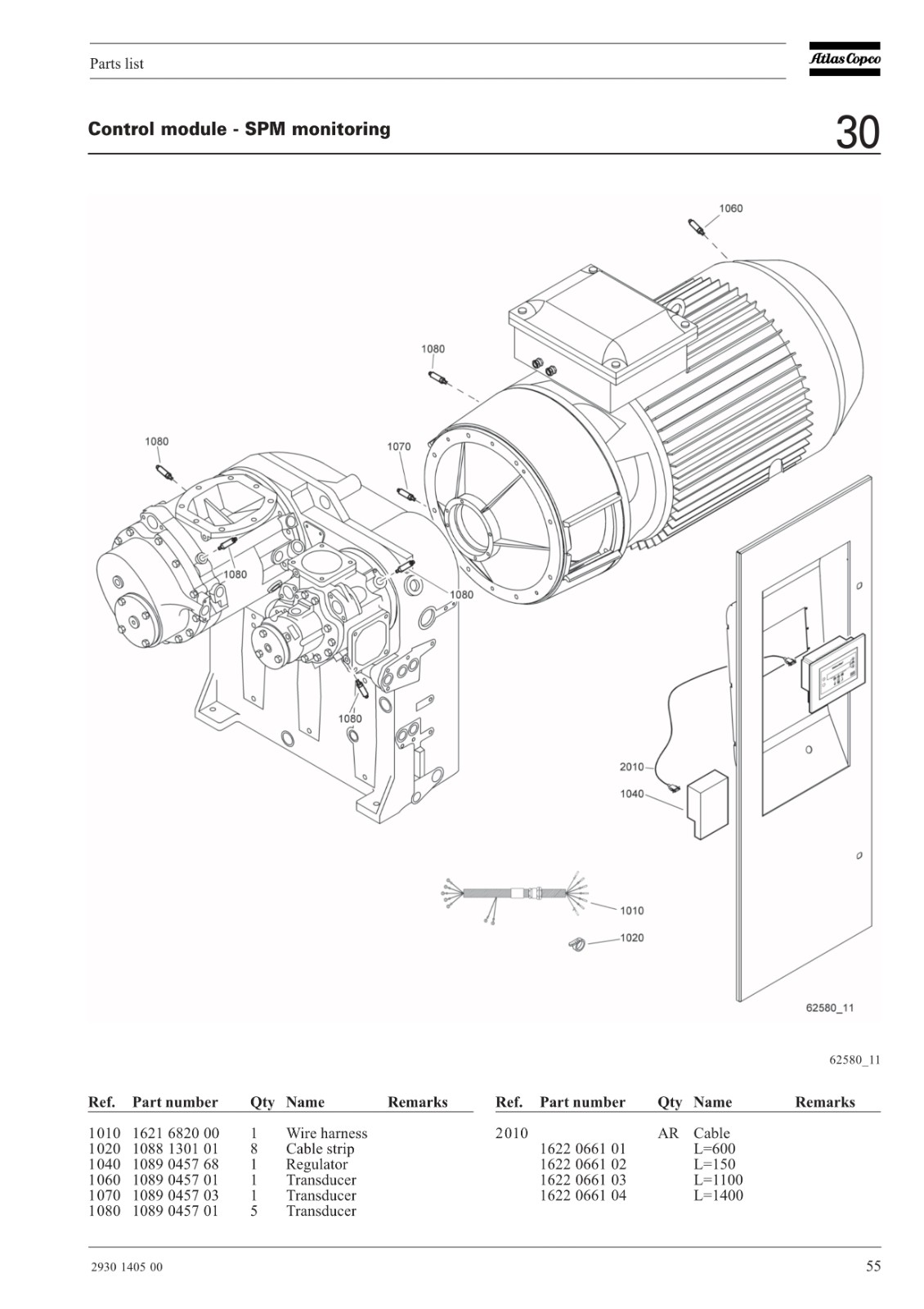 Parts list

Atlas Copco

Control module - SPM monitoring

30

1060

1080

1080

1070

1080

1080

1080

2010

1040

1010

1020

62580_11

62580_11

| Ref. | Part number | Qty | Name | Remarks |
|---|---|---|---|---|
| 1010 | 1621 6820 00 | 1 | Wire harness | |
| 1020 | 1088 1301 01 | 8 | Cable strip | |
| 1040 | 1089 0457 68 | 1 | Regulator | |
| 1060 | 1089 0457 01 | 1 | Transducer | |
| 1070 | 1089 0457 03 | 1 | Transducer | |
| 1080 | 1089 0457 01 | 5 | Transducer | |

| Ref. | Part number | Qty | Name | Remarks |
|---|---|---|---|---|
| 2010 | | AR | Cable | |
| | 1622 0661 01 | | L=600 | |
| | 1622 0661 02 | | L=150 | |
| | 1622 0661 03 | | L=1100 | |
| | 1622 0661 04 | | L=1400 | |

2930 1405 00

55