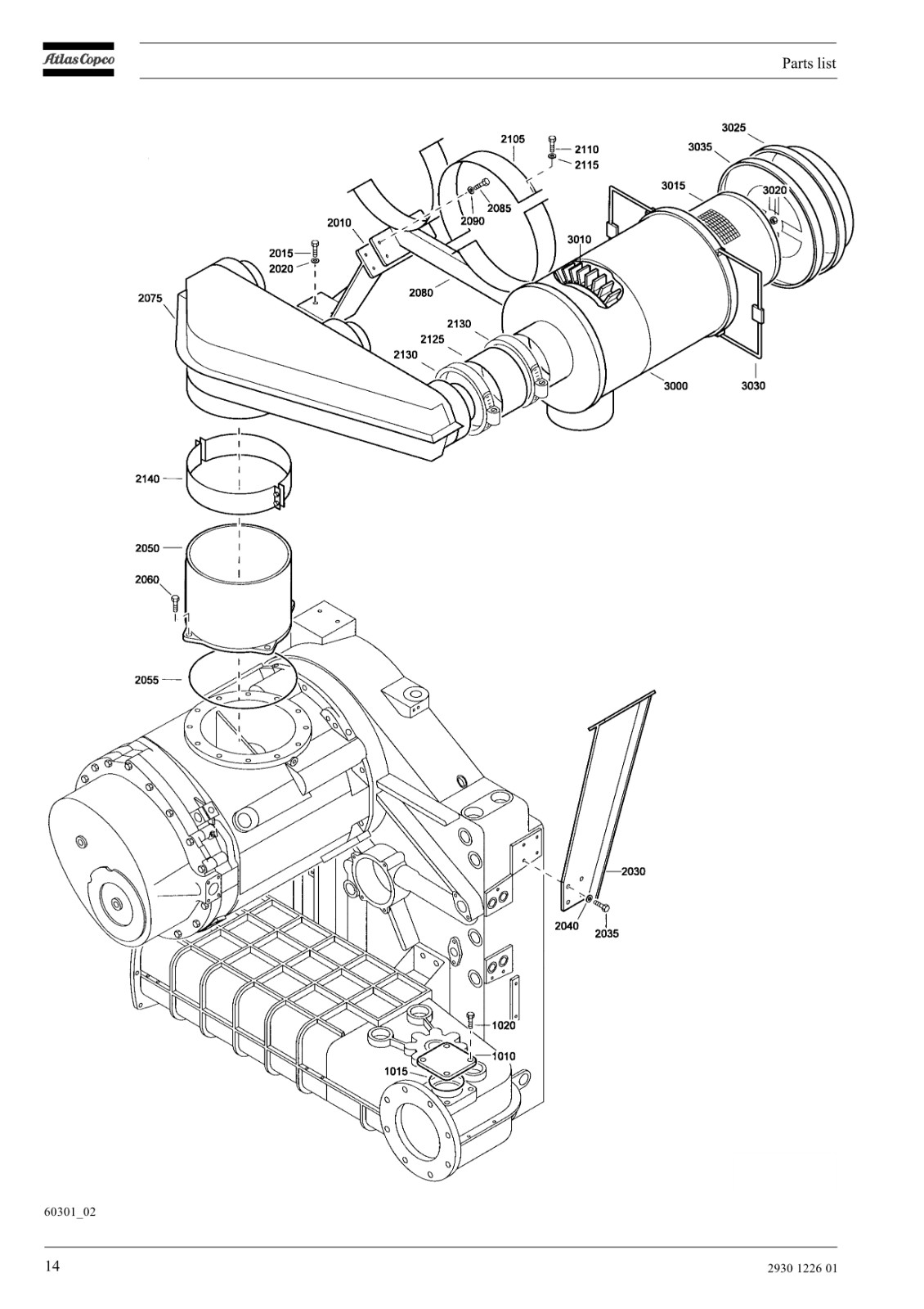 Atlas Copco

Parts list

2105
2110
2115
3025
3035
3015
3020
2085
2090
2010
3010
2015
2020
2080
2075
2130
2125
2130
3000
3030
2140
2050
2060
2055
2030
2040
2035
1020
1010
1015

60301_02

14

2930 1226 01