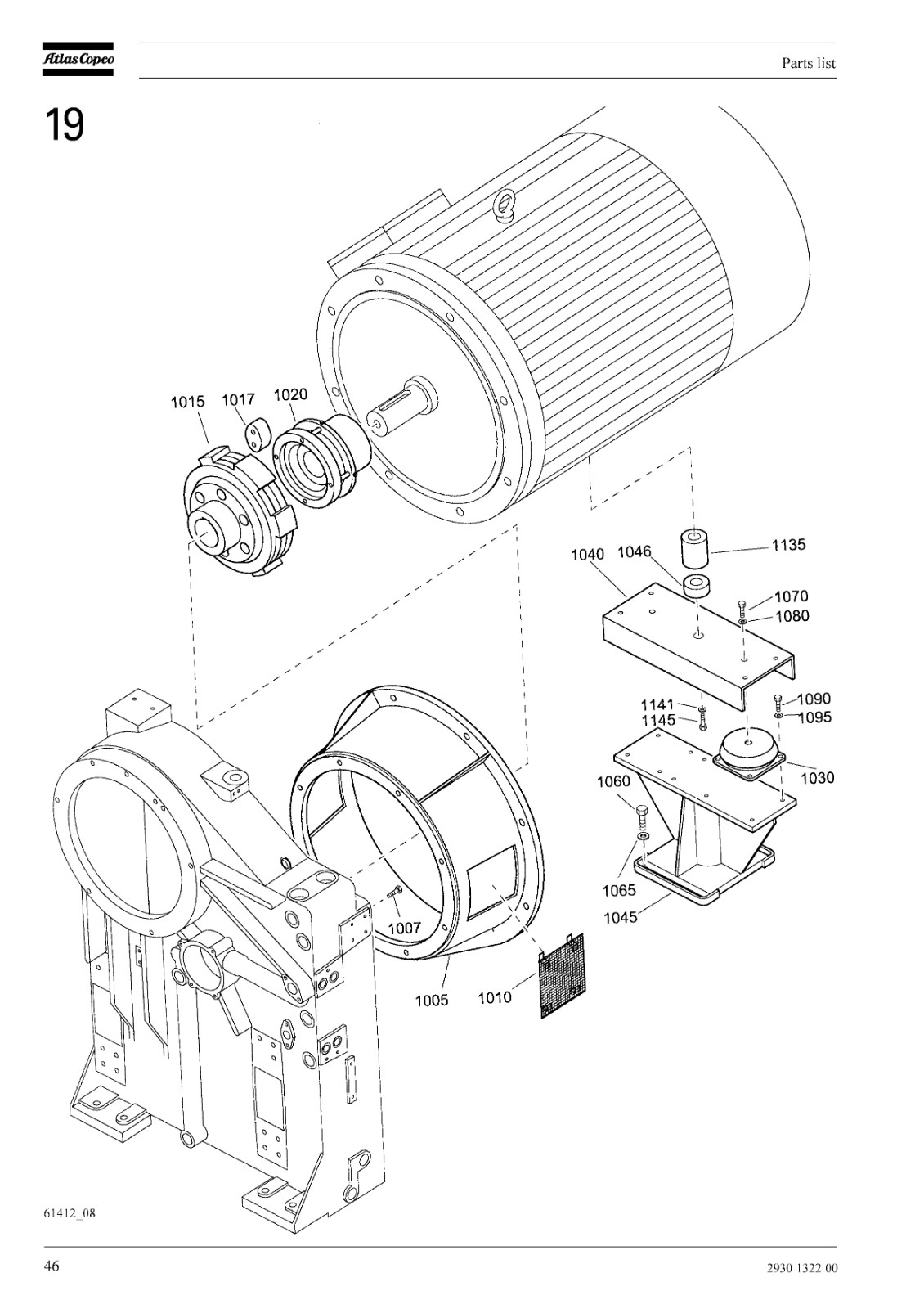 Atlas Copco

Parts list

19

1015 1017 1020

1040 1046

1135

1070
1080

1141
1145

1090
1095

1030

1060

1065

1045

1007

1005

1010

61412_08

46

2930 1322 00