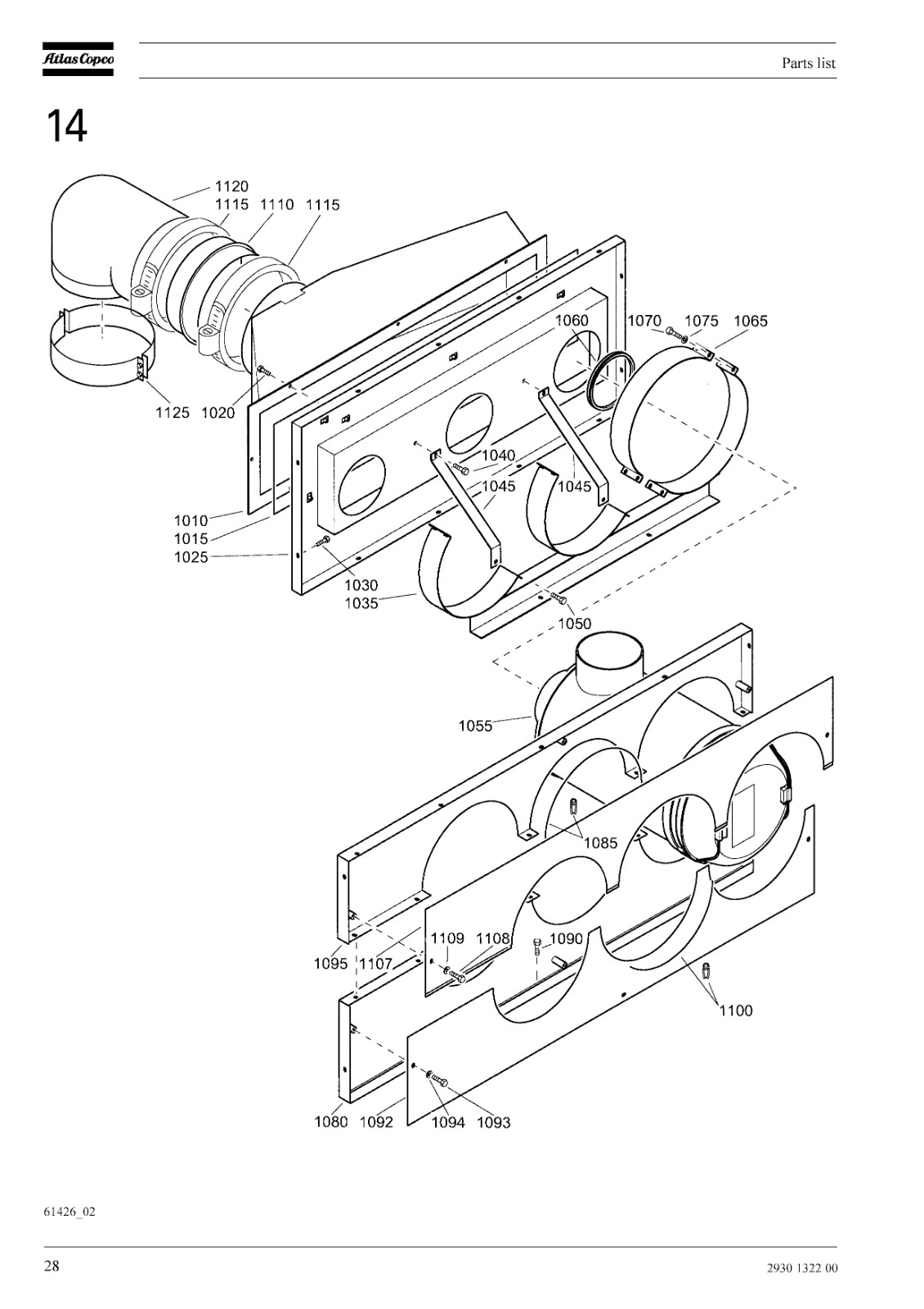 Atlas Copco

Parts list

14

1120
1115 1110 1115

1060
1070 1075 1065

1125 1020

1040
1045 1045

1010
1015
1025

1030
1035

1050

1055

1085

1109 1108 1090

1095 1107

1100

1080 1092 1094 1093

61426_02

28

2930 1322 00