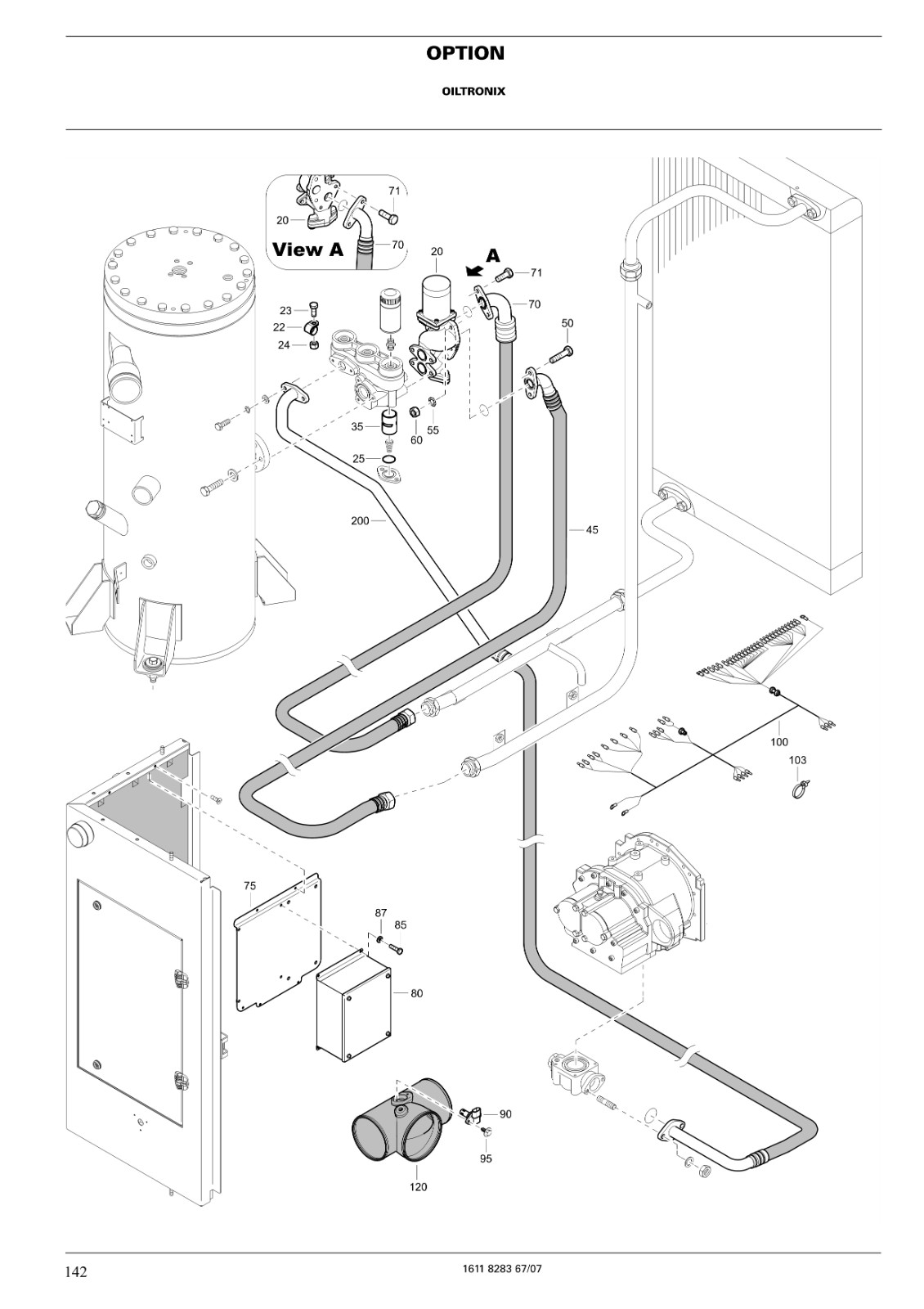 OPTION

OILTRONIX

71
20
View A
70
20
A
71
70
50
23
22
24
35
60
55
25
200
45
100
103
75
87
85
80
90
95
120

142

1611 8283 67/07