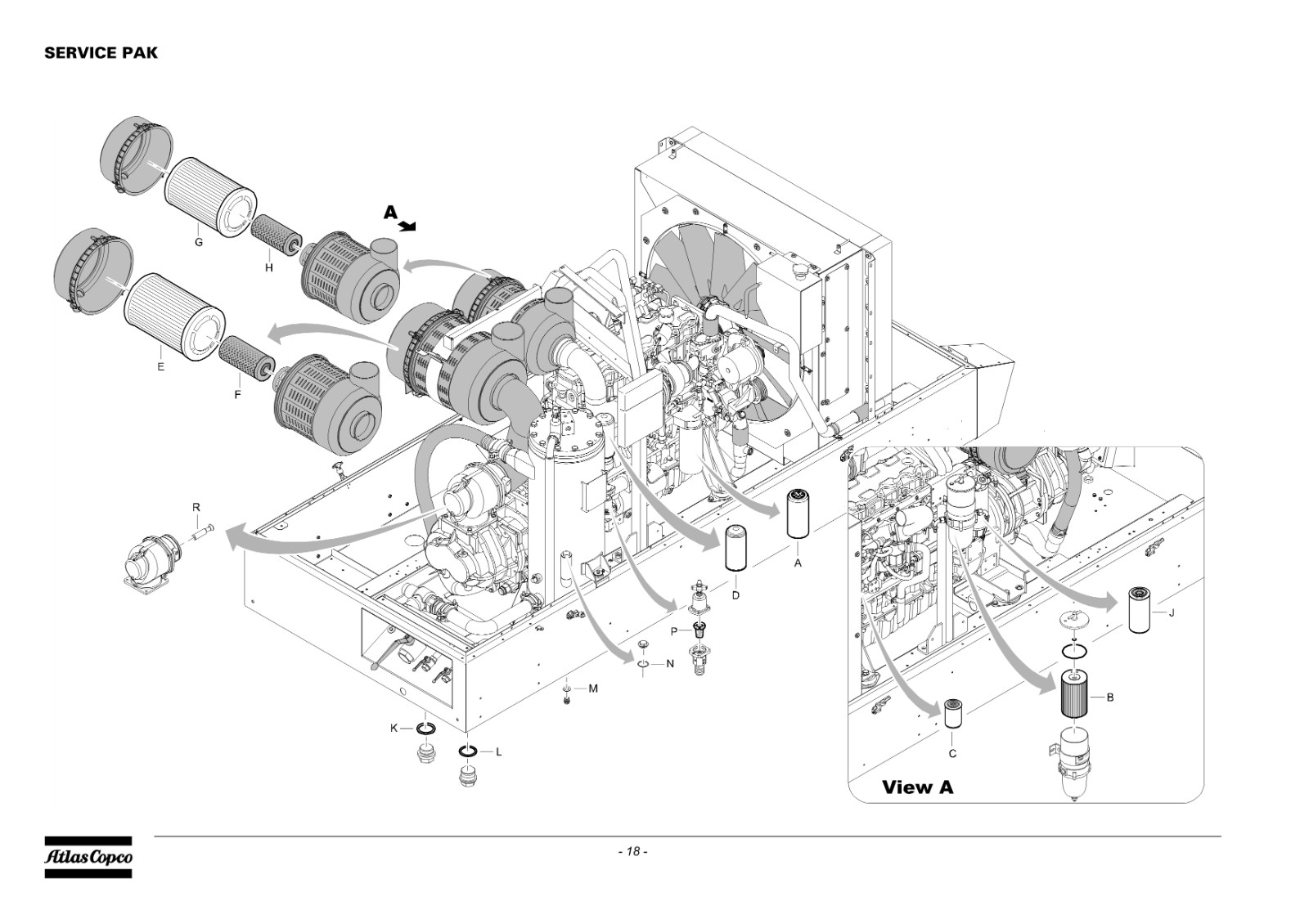 SERVICE PAK

A

G

H

E

F

R

D

A

P

N

M

K

L

J

B

C

View A

Atlas Copco

- 18 -