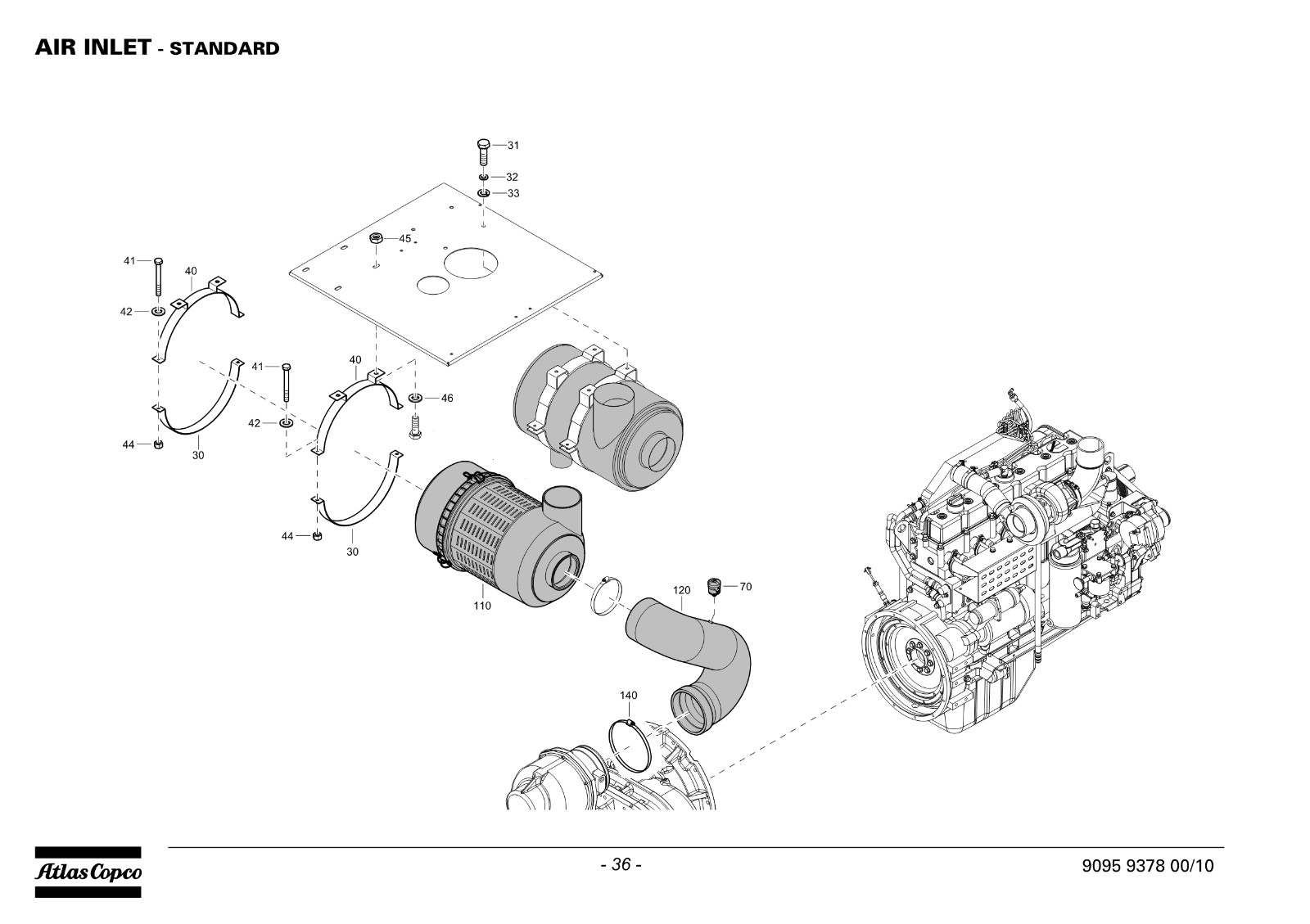 AIR INLET - STANDARD

31
32
33
45
41
40
42
41
40
46
42
44
30
44
30
110
120
70
140

Atlas Copco

- 36 -

9095 9378 00/10