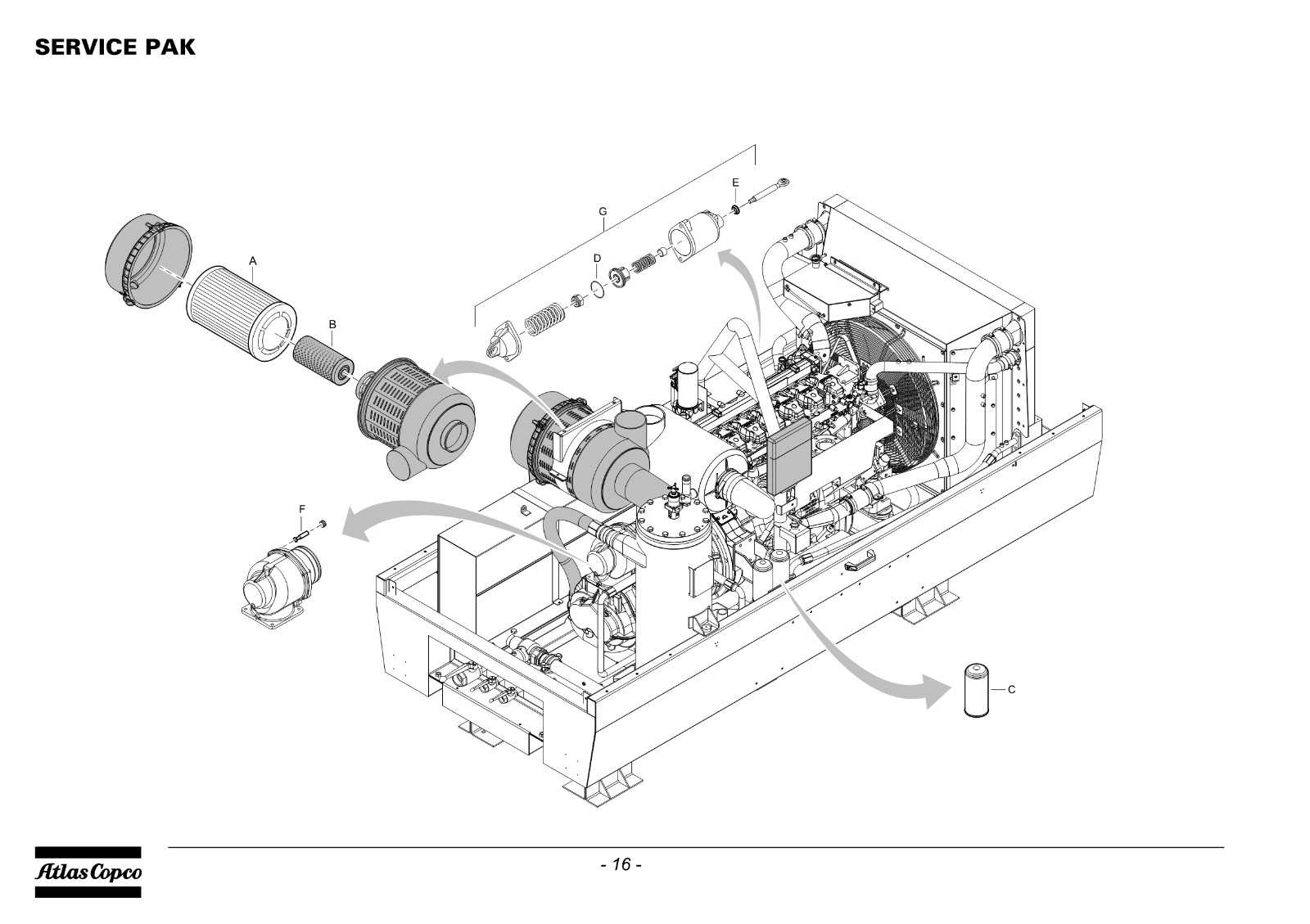 SERVICE PAK

G
E
D
A
B
F
C

Atlas Copco

- 16 -