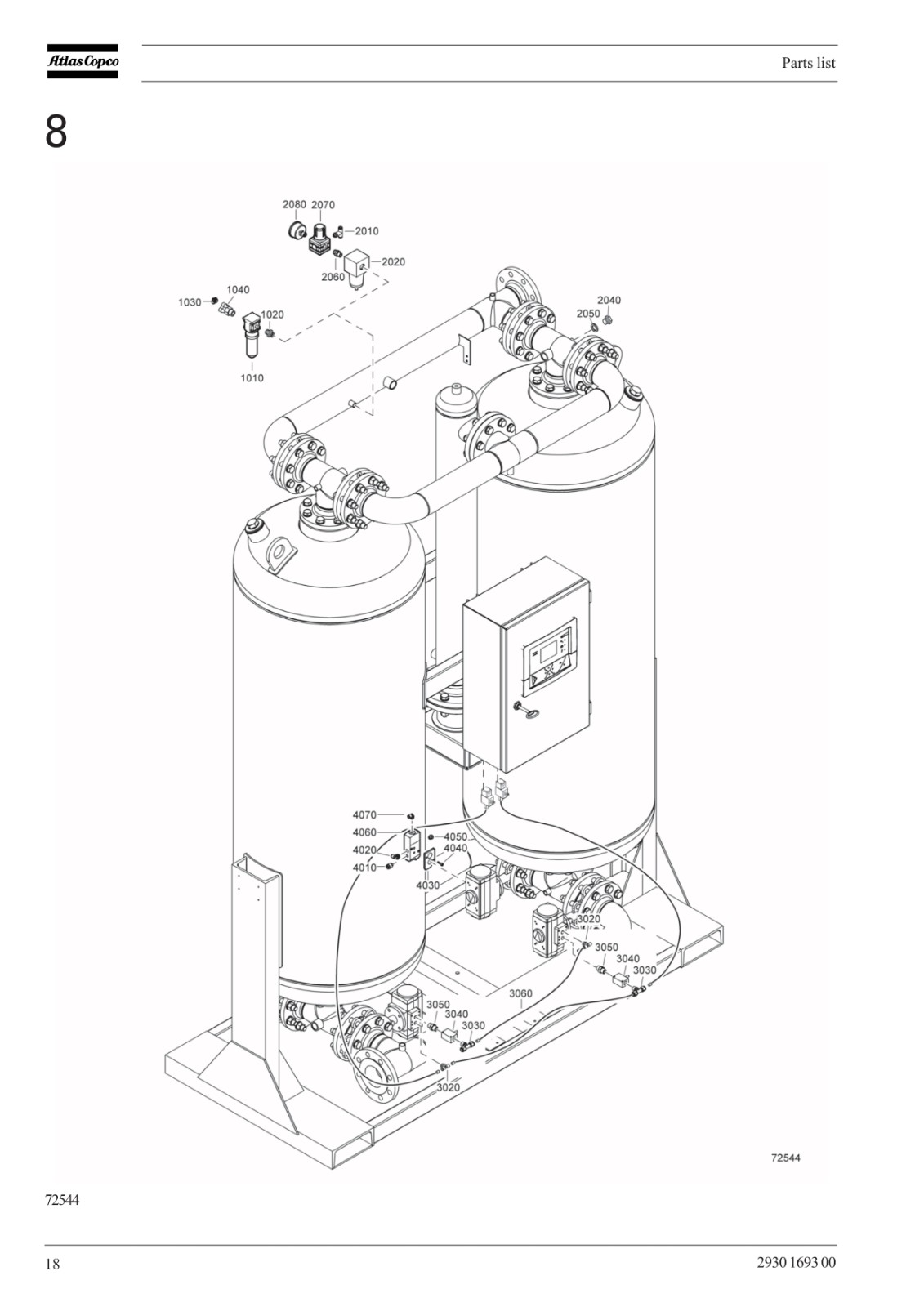 Atlas Copco

Parts list

8

2080 2070
2010
2020
2060
1040
1030
1020
1010
2040
2050
4070
4060
4050
4020
4040
4010
4030
3020
3050
3040
3030
3060
3050
3040
3030
3020
72544

72544

18

2930 1693 00