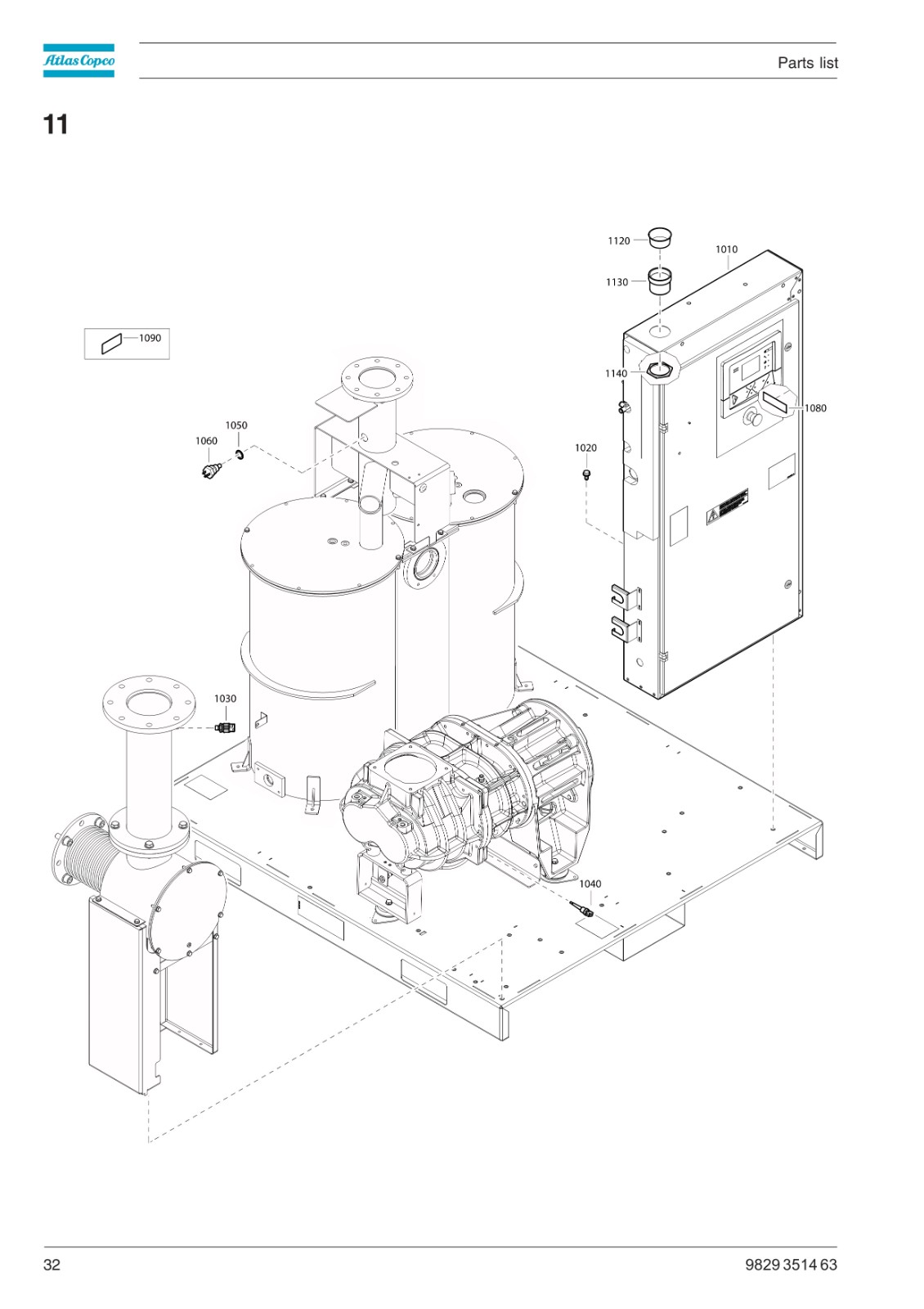 Atlas Copco

Parts list

11

1120
1010
1130
1090
1140
1080
1050
1060
1020
1030
1040

32

9829 3514 63