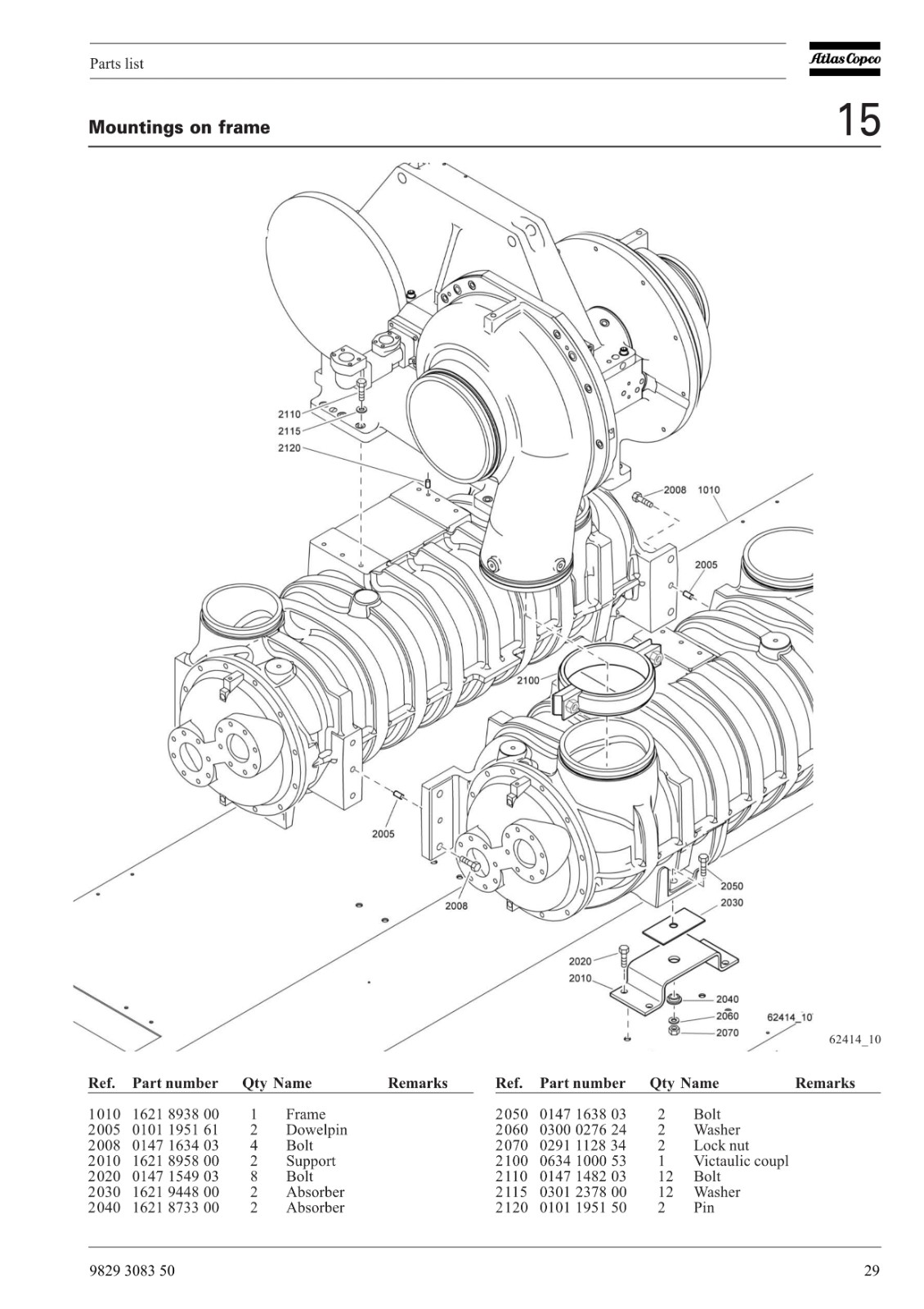 Parts list

Atlas Copco

Mountings on frame

15

2110
2115
2120
2008
1010
2005
2100
2005
2008
2050
2030
2020
2010
2040
2060
2070
62414_10

62414_10

| Ref. | Part number | Qty | Name | Remarks |
|---|---|---|---|---|
| 1010 | 1621 8938 00 | 1 | Frame | |
| 2005 | 0101 1951 61 | 2 | Dowelpin | |
| 2008 | 0147 1634 03 | 4 | Bolt | |
| 2010 | 1621 8958 00 | 2 | Support | |
| 2020 | 0147 1549 03 | 8 | Bolt | |
| 2030 | 1621 9448 00 | 2 | Absorber | |
| 2040 | 1621 8733 00 | 2 | Absorber | |

| Ref. | Part number | Qty | Name | Remarks |
|---|---|---|---|---|
| 2050 | 0147 1638 03 | 2 | Bolt | |
| 2060 | 0300 0276 24 | 2 | Washer | |
| 2070 | 0291 1128 34 | 2 | Lock nut | |
| 2100 | 0634 1000 53 | 1 | Victaulic coupl | |
| 2110 | 0147 1482 03 | 12 | Bolt | |
| 2115 | 0301 2378 00 | 12 | Washer | |
| 2120 | 0101 1951 50 | 2 | Pin | |

9829 3083 50

29