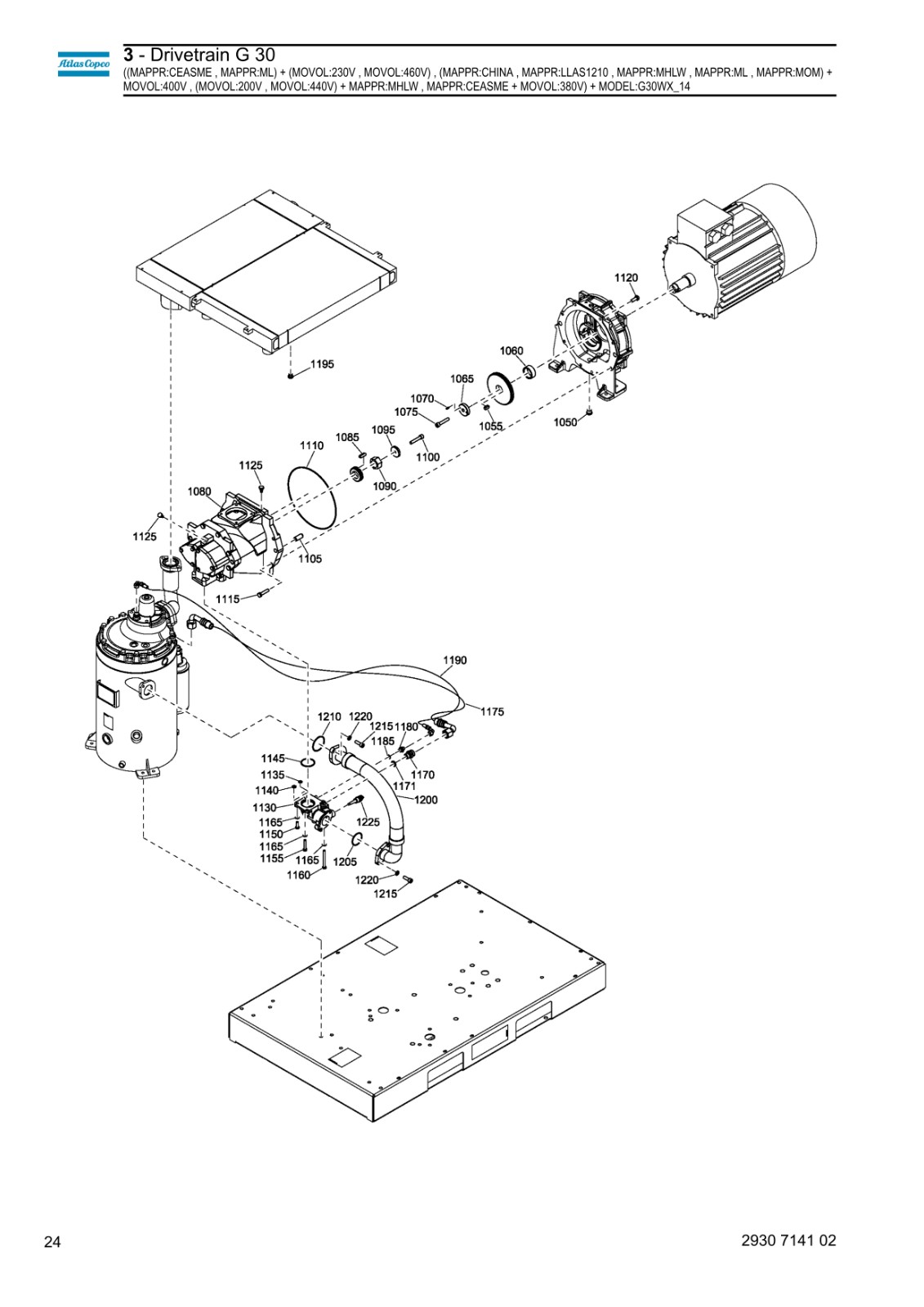 Atlas Copco

3 - Drivetrain G 30

((MAPPR:CEASME , MAPPR:ML) + (MOVOL:230V , MOVOL:460V) , (MAPPR:CHINA , MAPPR:LLAS1210 , MAPPR:MHLW , MAPPR:ML , MAPPR:MOM) + MOVOL:400V , (MOVOL:200V , MOVOL:440V) + MAPPR:MHLW , MAPPR:CEASME + MOVOL:380V) + MODEL:G30WX_14

1120
1195
1060
1065
1070
1075
1055
1050
1085
1095
1110
1100
1125
1090
1080
1125
1105
1115
1190
1175
1210
1220
1215
1180
1185
1145
1170
1135
1171
1140
1200
1130
1225
1165
1150
1165
1155
1165
1205
1160
1220
1215

24

2930 7141 02