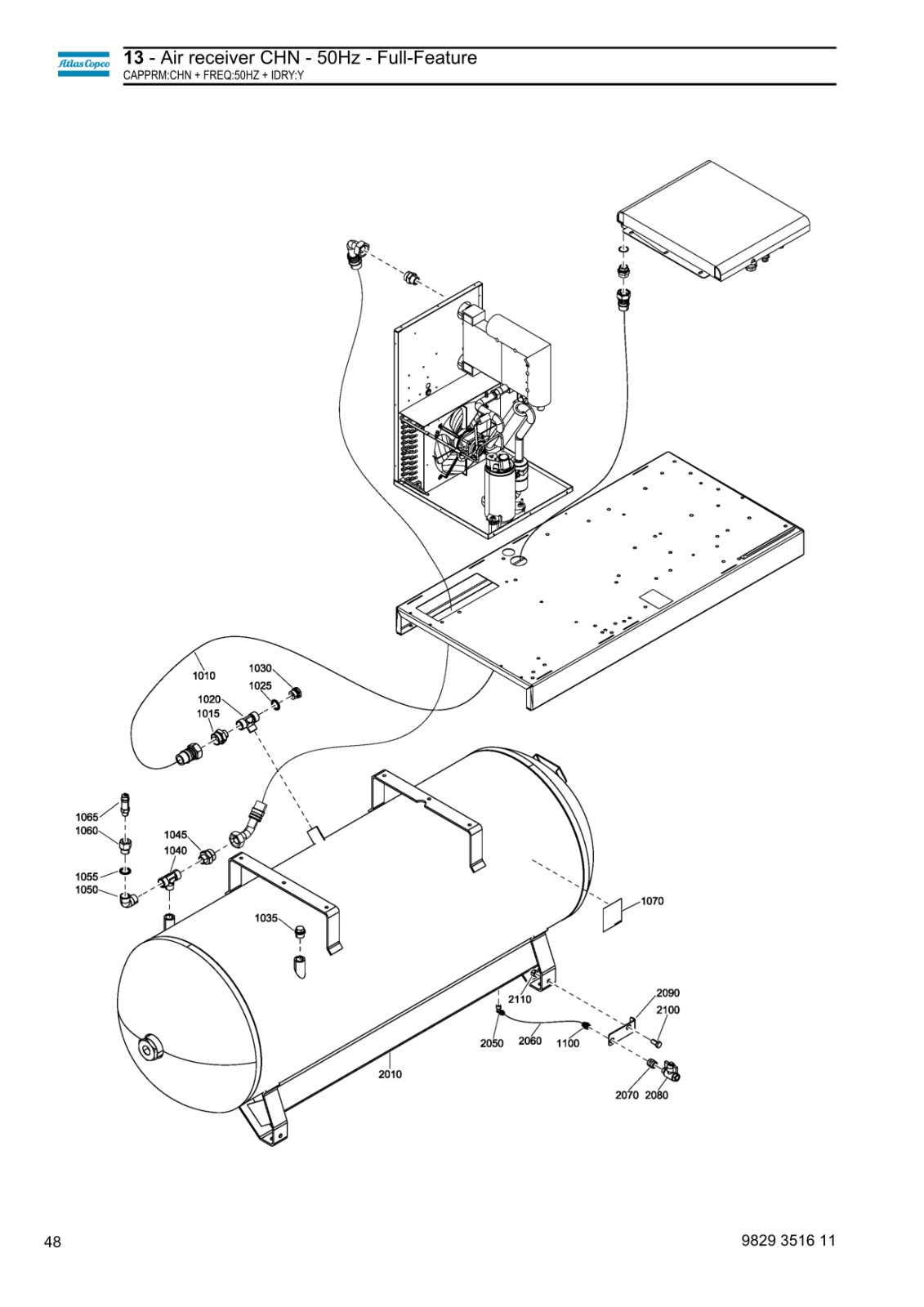 Atlas Copco

13 - Air receiver CHN - 50Hz - Full-Feature
CAPPRM:CHN + FREQ:50HZ + IDRY:Y

1010
1030
1025
1020
1015
1065
1060
1045
1040
1055
1050
1035
1070
2110
2090
2100
2050
2060
1100
2010
2070
2080

48

9829 3516 11