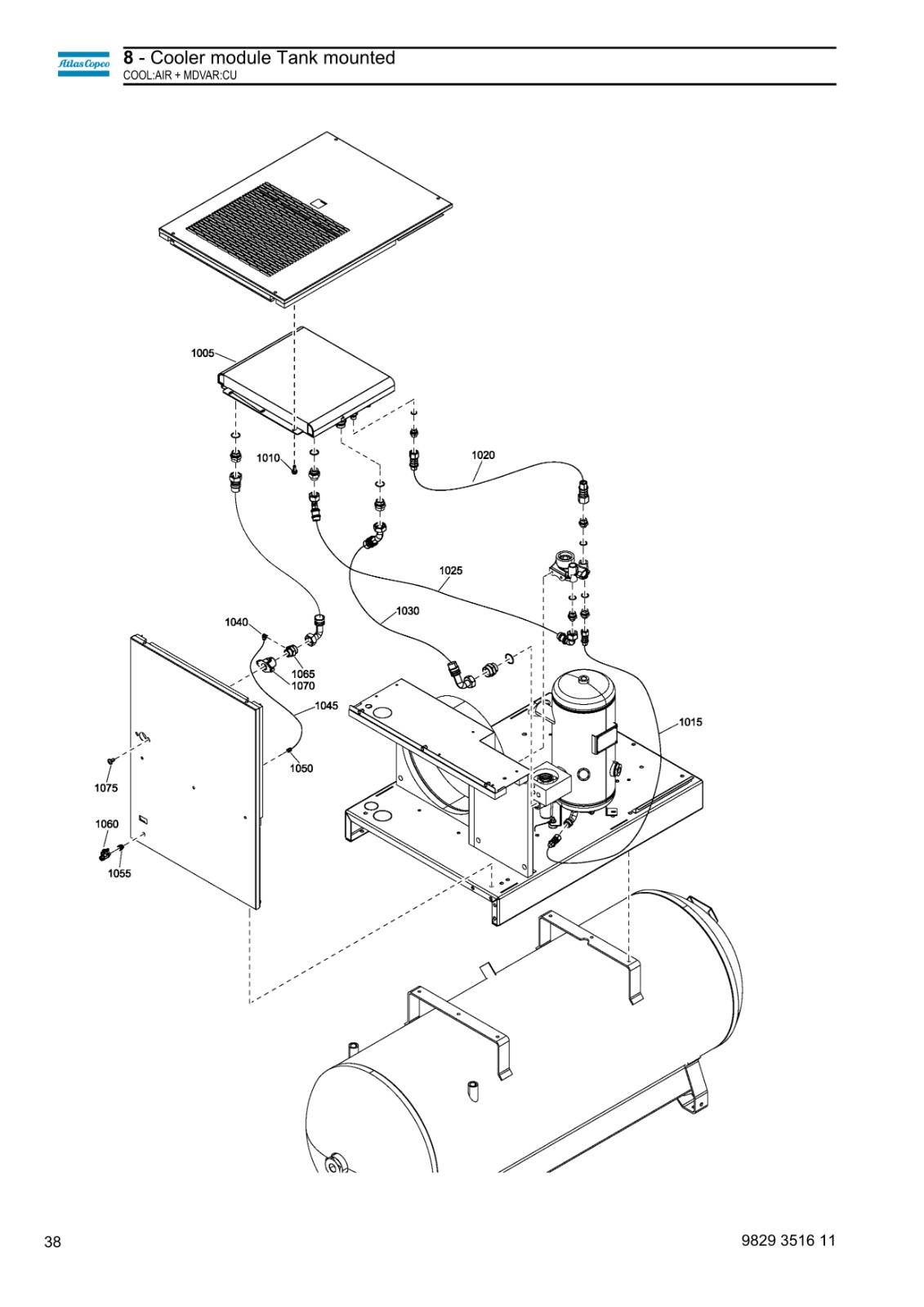 Atlas Copco

8 - Cooler module Tank mounted
COOL:AIR + MDVAR:CU

1005

1010

1020

1025

1030

1040

1065
1070

1045

1015

1050

1075

1060

1055

38

9829 3516 11